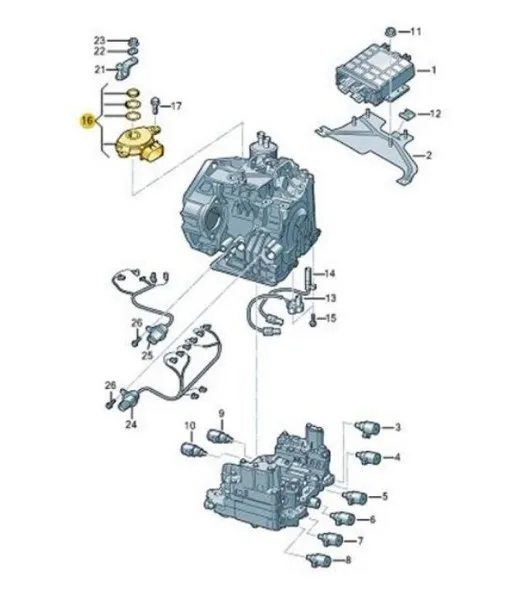 23
22
21
16
17
11
1
12
2
14
13
15
26
25
26
24
10
9
3
4
5
6
7
8