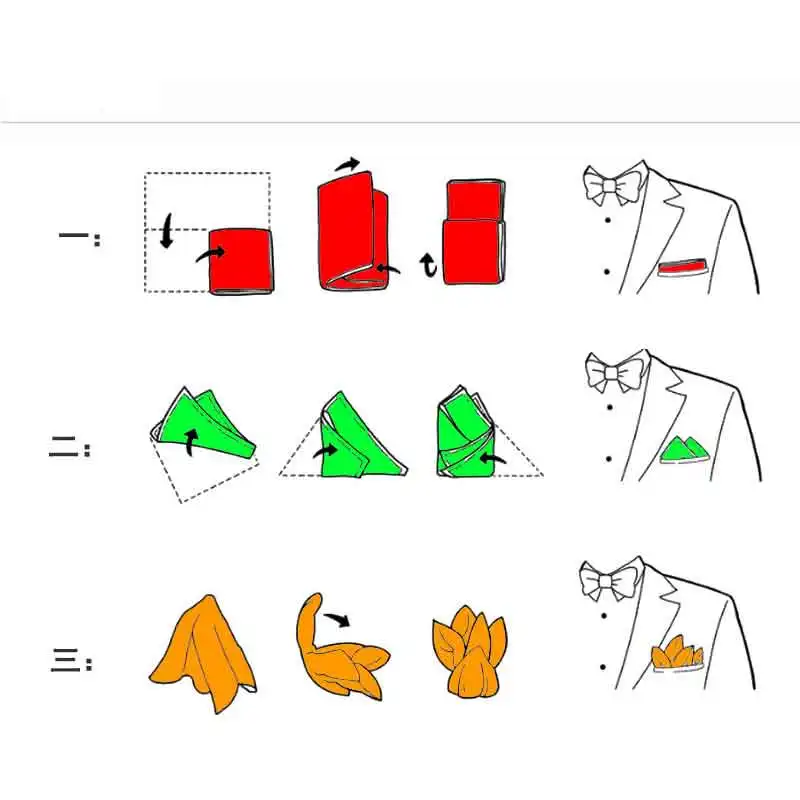 一:

二:

三: