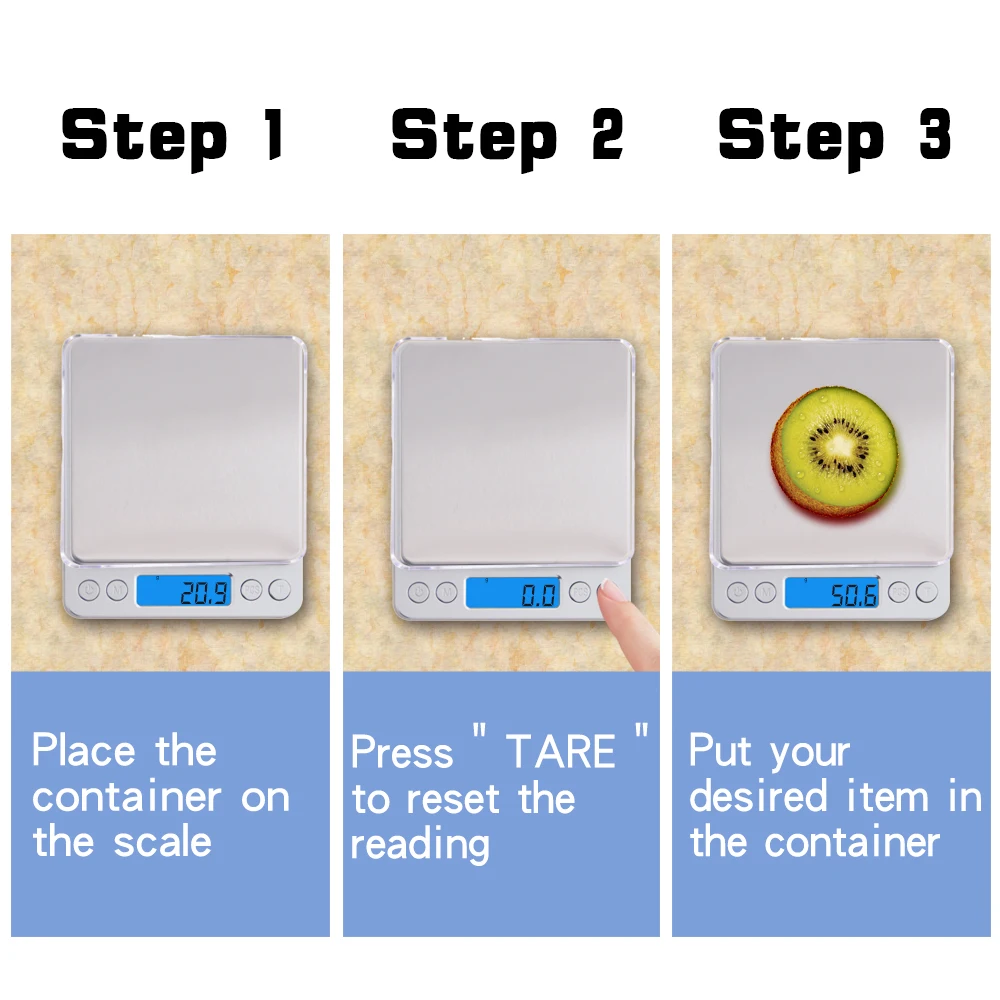 Step 1

20.9

Place the container on the scale

Step 2

0.0

Press " TARE " to reset the reading

Step 3

50.6

Put your desired item in the container