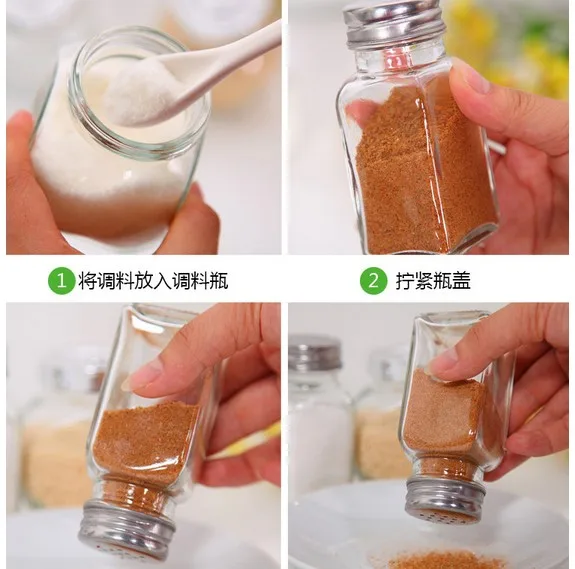 1 将调料放入调料瓶

2 拧紧瓶盖