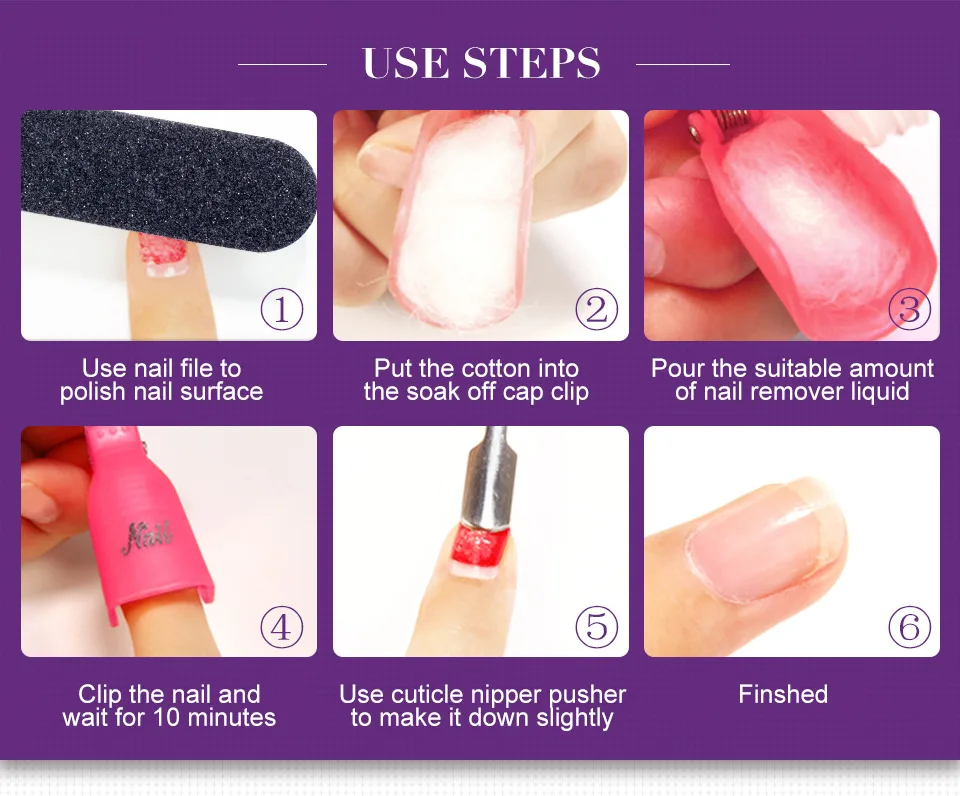 USE STEPS

①

Use nail file to polish nail surface

②

Put the cotton into the soak off cap clip

③

Pour the suitable amount of nail remover liquid

Nail

④

Clip the nail and wait for 10 minutes

⑤

Use cuticle nipper pusher to make it down slightly

⑥

Finshed