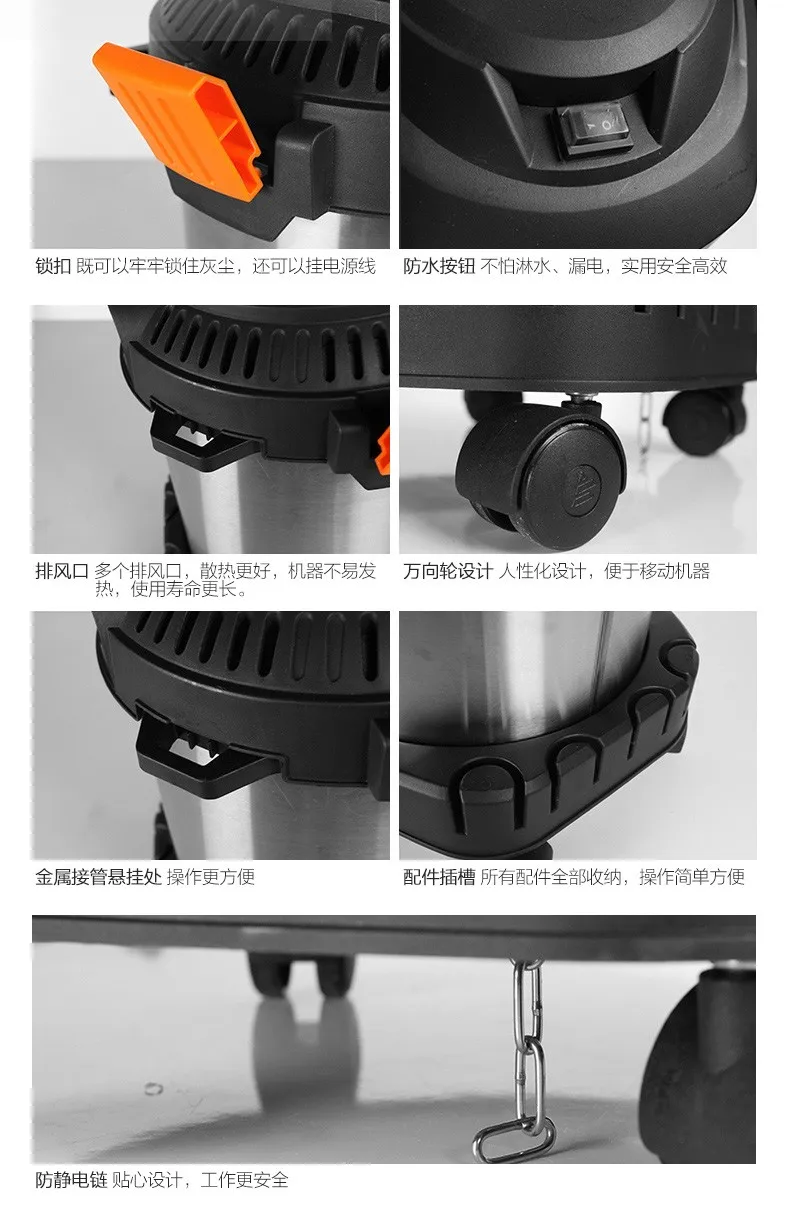 锁扣 既可以牢牢锁住灰尘，还可以挂电源线

防水按钮 不怕淋水、漏电，实用安全高效

排风口 多个排风口，散热更好，机器不易发热，使用寿命更长。

万向轮设计 人性化设计，便于移动机器

金属接管悬挂处 操作更方便

配件插槽 所有配件全部收纳，操作简单方便

防静电链 贴心设计，工作更安全