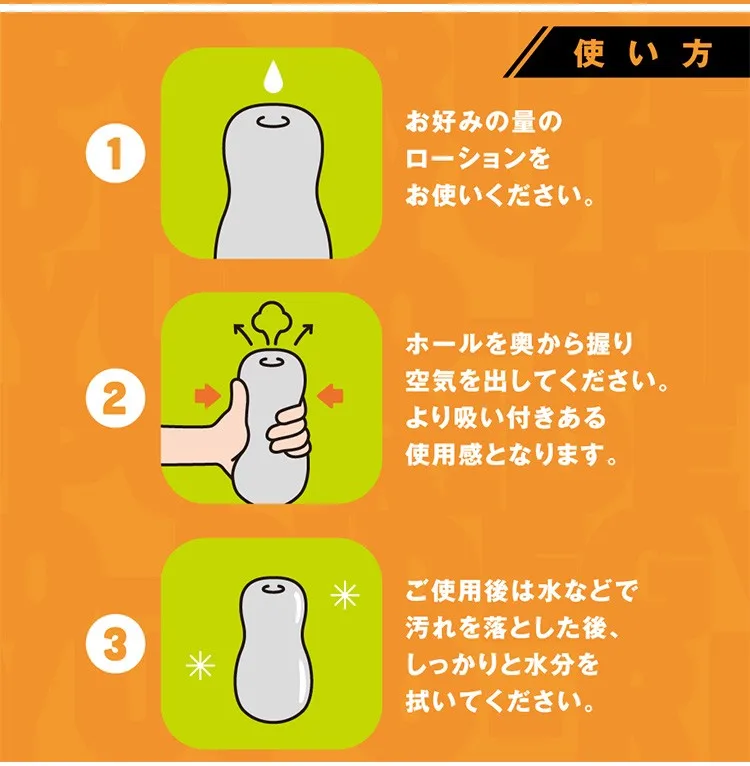 使い方

1

お好みの量のローションをお使いください。

2

ホールを奥から握り空気を出してください。より吸い付きある使用感となります。

3

ご使用後は水などで汚れを落とした後、しっかりと水分を拭いてください。