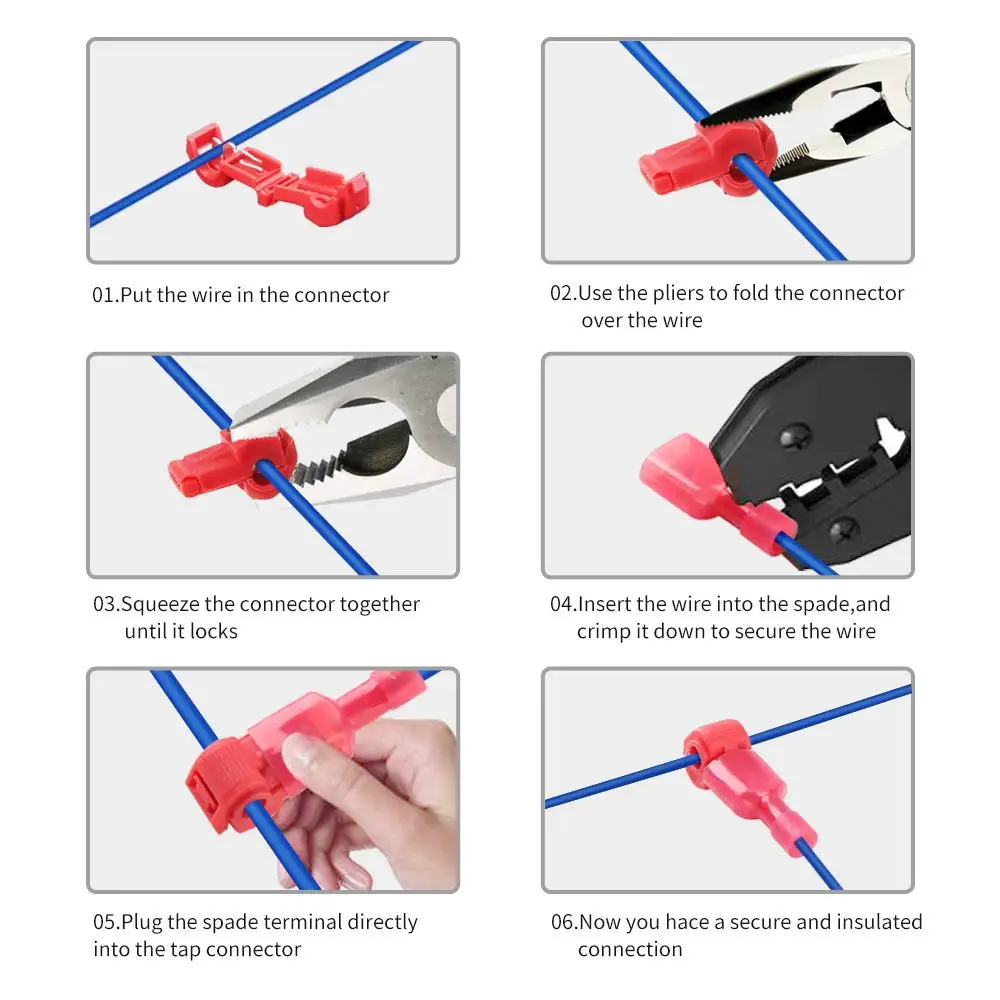 01.Put the wire in the connector

02.Use the pliers to fold the connector over the wire

03.Squeeze the connector together until it locks

04.Insert the wire into the spade,and crimp it down to secure the wire

05.Plug the spade terminal directly into the tap connector

06.Now you hace a secure and insulated connection