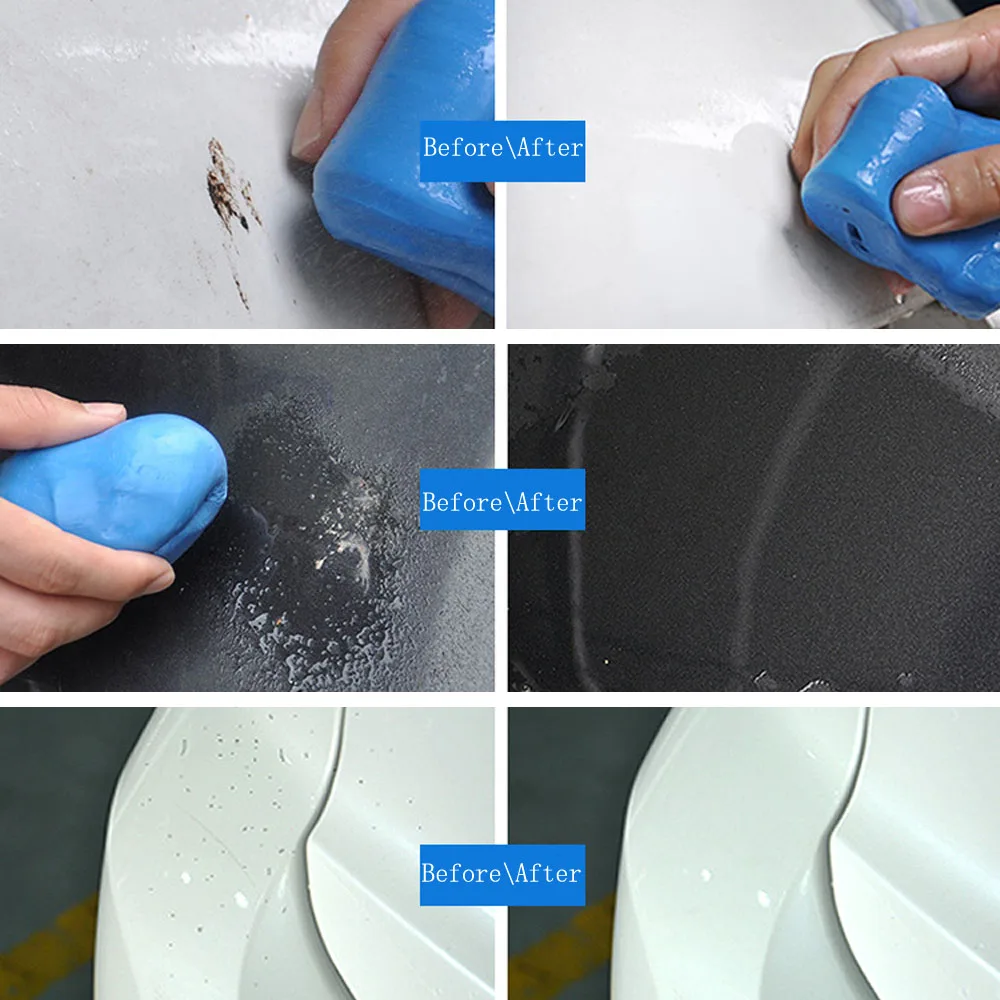 Before\After

Before\After

Before\After