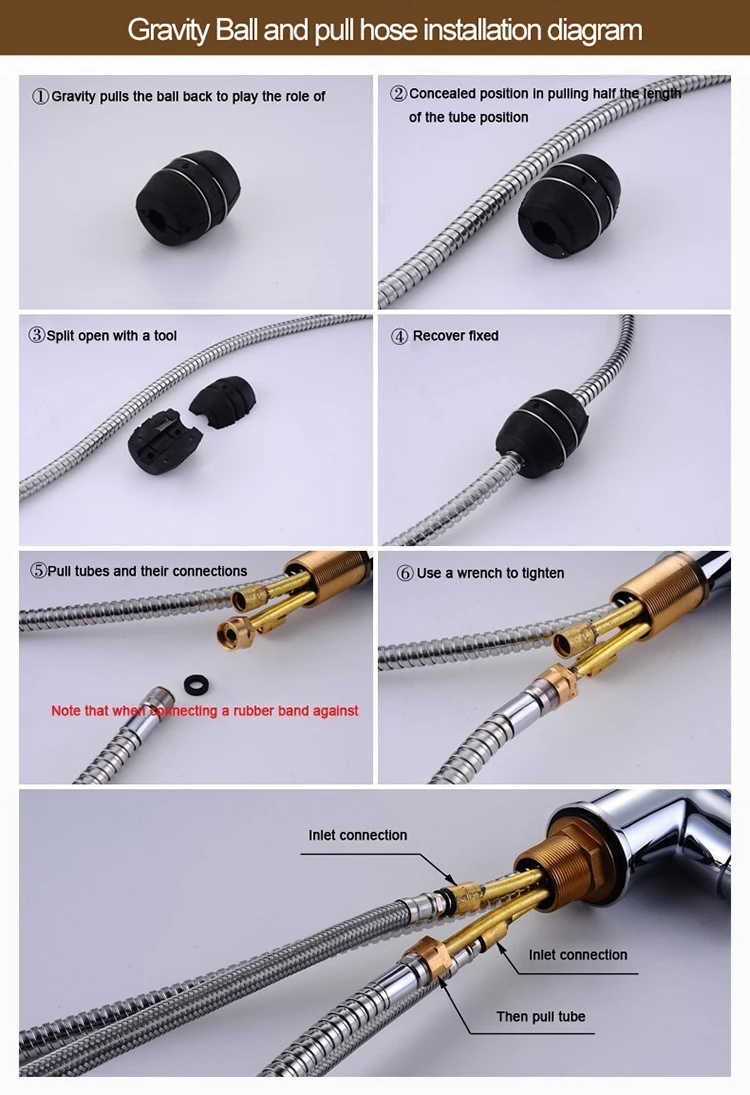 Gravity Ball and pull hose installation diagram

①Gravity pulls the ball back to play the role of

②Concealed position in pulling half the length of the tube position

③Split open with a tool

④ Recover fixed

⑤Pull tubes and their connections

Note that when connecting a rubber band against

⑥ Use a wrench to tighten

Inlet connection

Inlet connection

Then pull tube