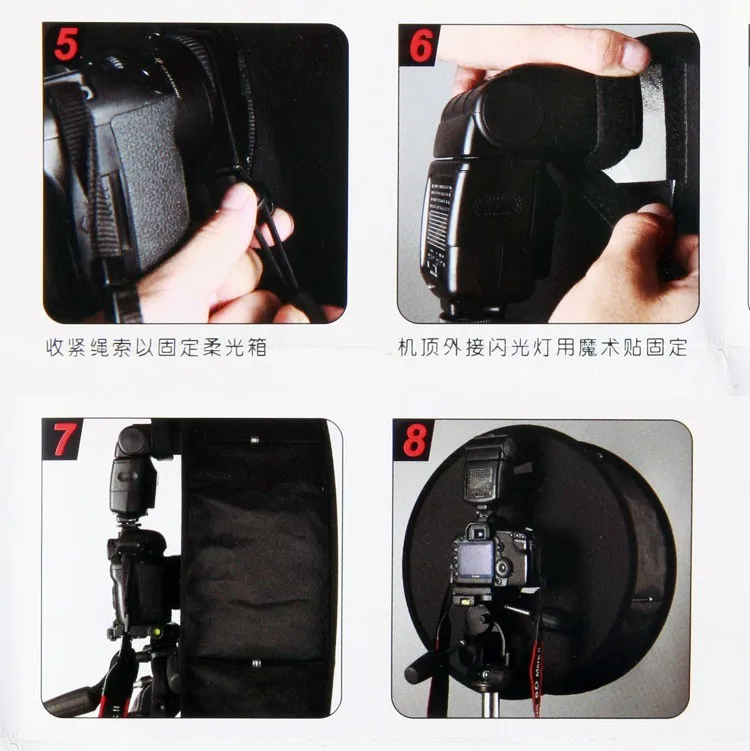 5

收紧绳索以固定柔光箱

6

机顶外接闪光灯用魔术贴固定

7

8