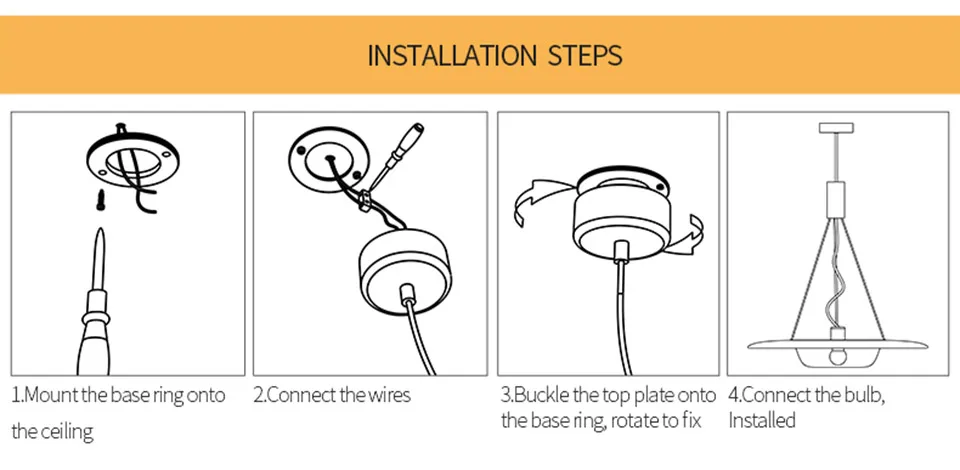 INSTALLATION STEPS

1.Mount the base ring onto the ceiling

2.Connect the wires

3.Buckle the top plate onto the base ring, rotate to fix

4.Connect the bulb, Installed