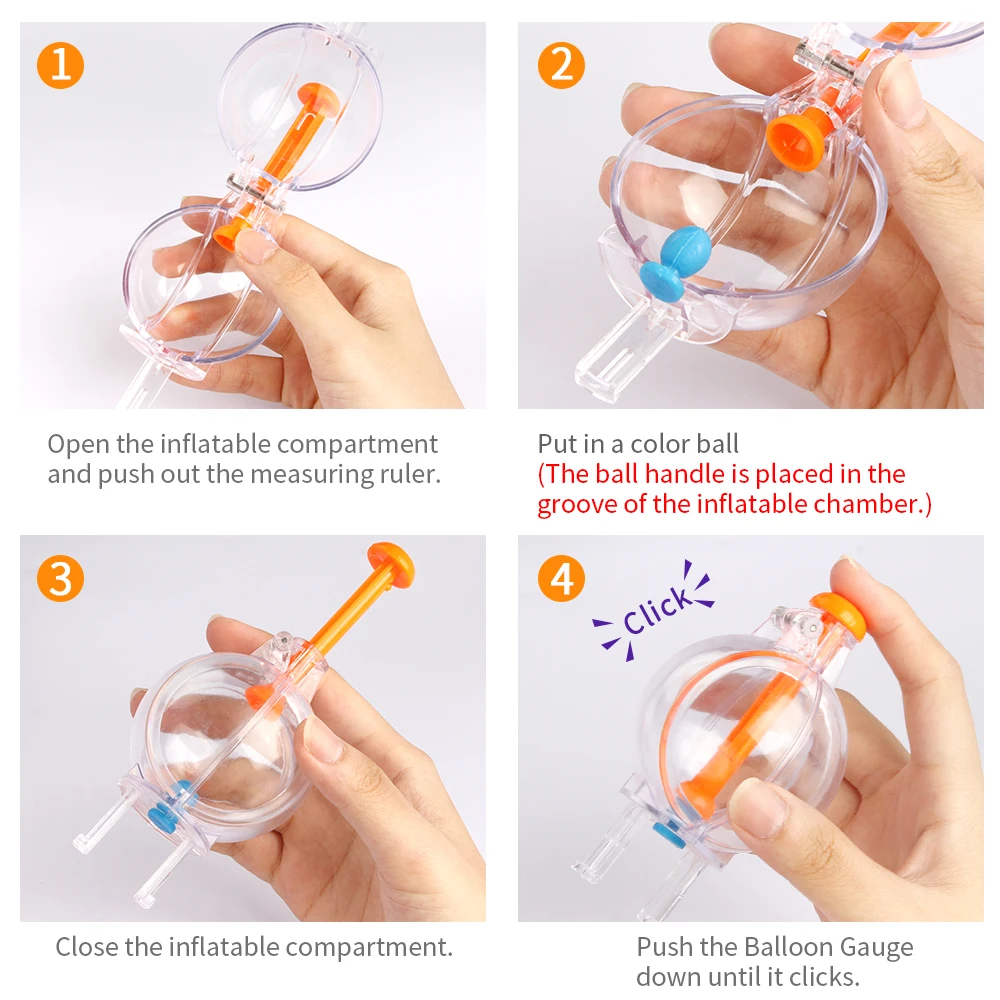 1

Open the inflatable compartment and push out the measuring ruler.

2

Put in a color ball
(The ball handle is placed in the groove of the inflatable chamber.)

3

Close the inflatable compartment.

4

Click

Push the Balloon Gauge down until it clicks.