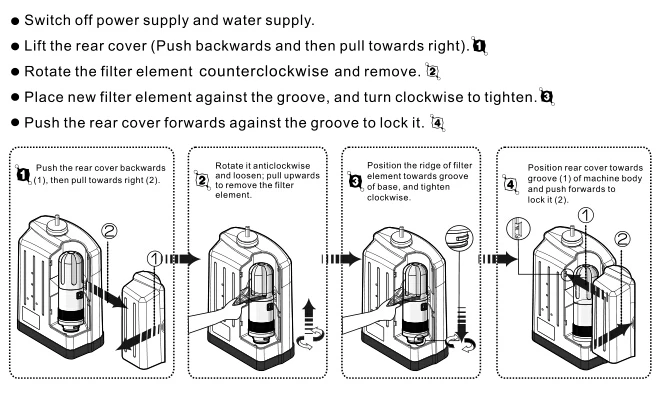 ● Switch off power supply and water supply.
● Lift the rear cover (Push backwards and then pull towards right). 1
● Rotate the filter element counterclockwise and remove. 2
● Place new filter element against the groove, and turn clockwise to tighten. 3
● Push the rear cover forwards against the groove to lock it. 4

1 Push the rear cover backwards (1), then pull towards right (2).

2

1

2 Rotate it anticlockwise and loosen; pull upwards to remove the filter element.

3 Position the ridge of filter element towards groove of base, and tighten clockwise.

4 Position rear cover towards groove (1) of machine body and push forwards to lock it (2).

1

2