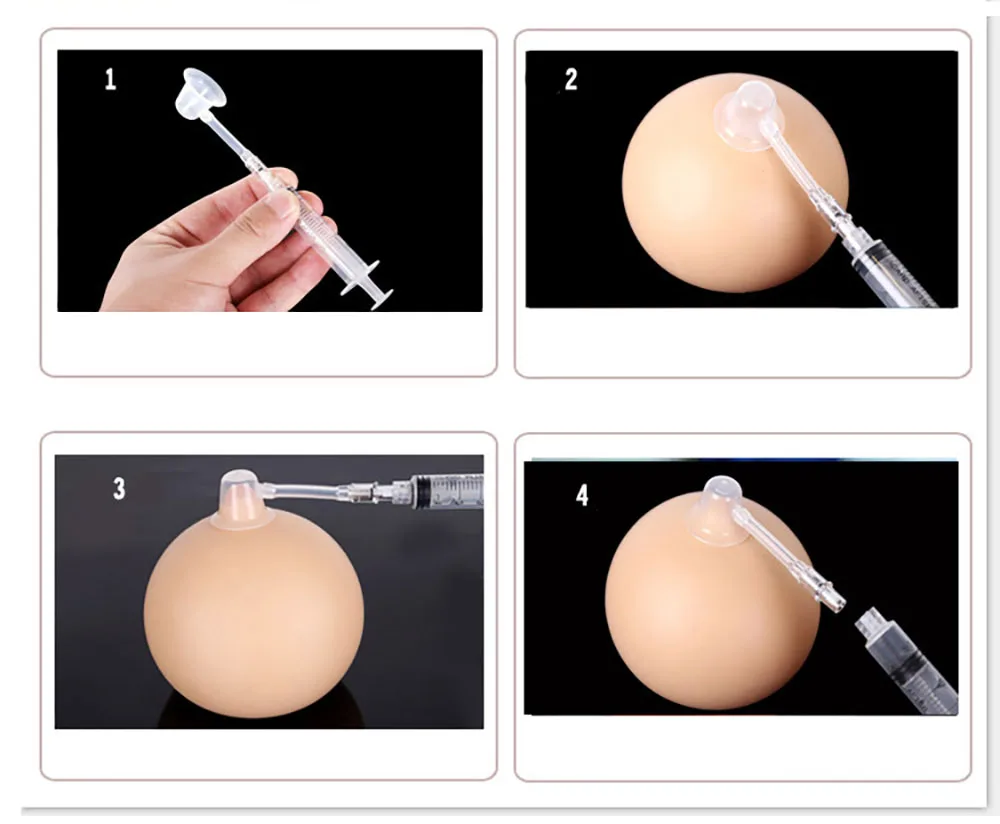 1

2

3

4