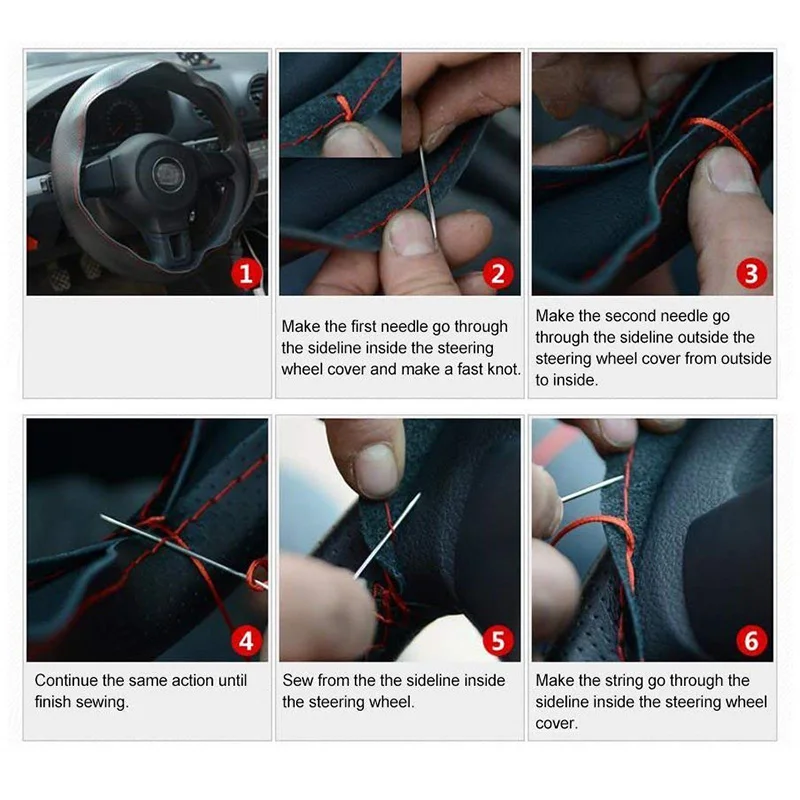 1

2

Make the first needle go through the sideline inside the steering wheel cover and make a fast knot.

3

Make the second needle go through the sideline outside the steering wheel cover from outside to inside.

4

Continue the same action until finish sewing.

5

Sew from the the sideline inside the steering wheel.

6

Make the string go through the sideline inside the steering wheel cover.