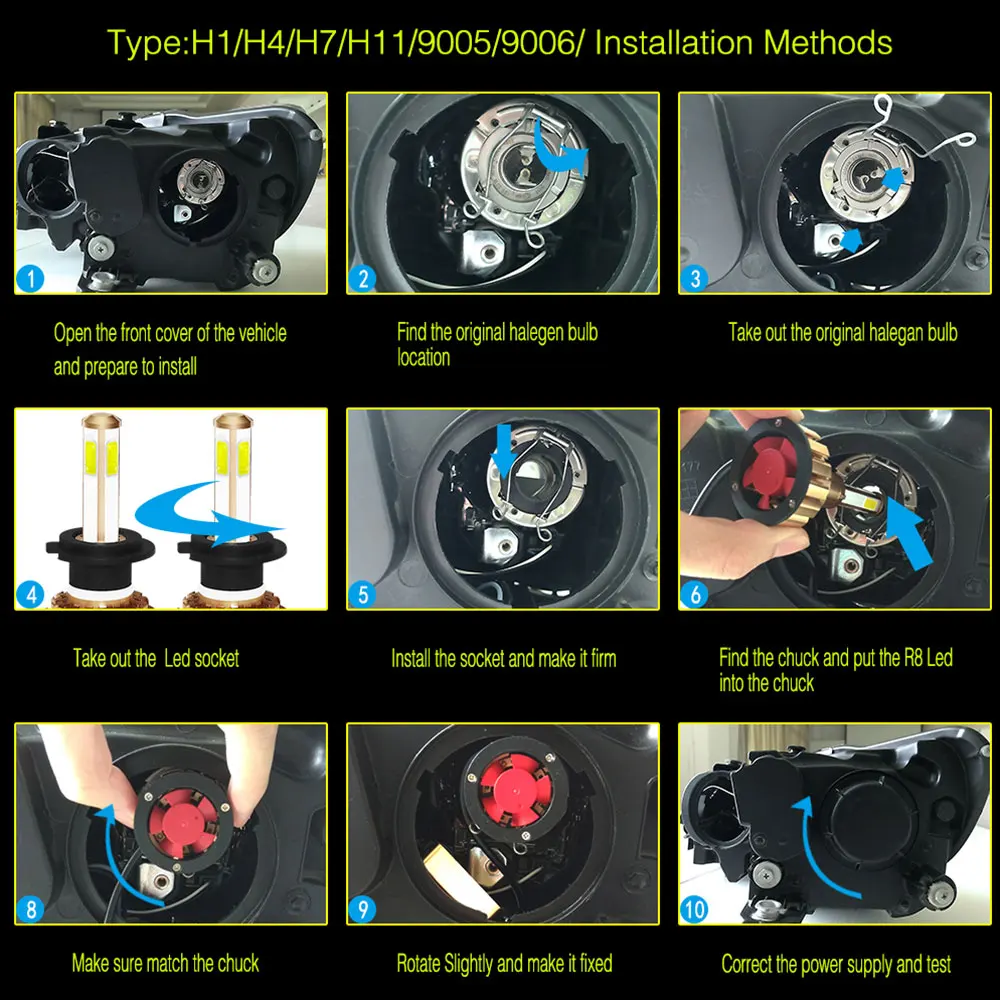 Type:H1/H4/H7/H11/9005/9006/ Installation Methods

1

Open the front cover of the vehicle and prepare to install

2

Find the original halegen bulb location

3

Take out the original halegan bulb

4

Take out the Led socket

5

Install the socket and make it firm

6

Find the chuck and put the R8 Led into the chuck

8

Make sure match the chuck

9

Rotate Slightly and make it fixed

10

Correct the power supply and test