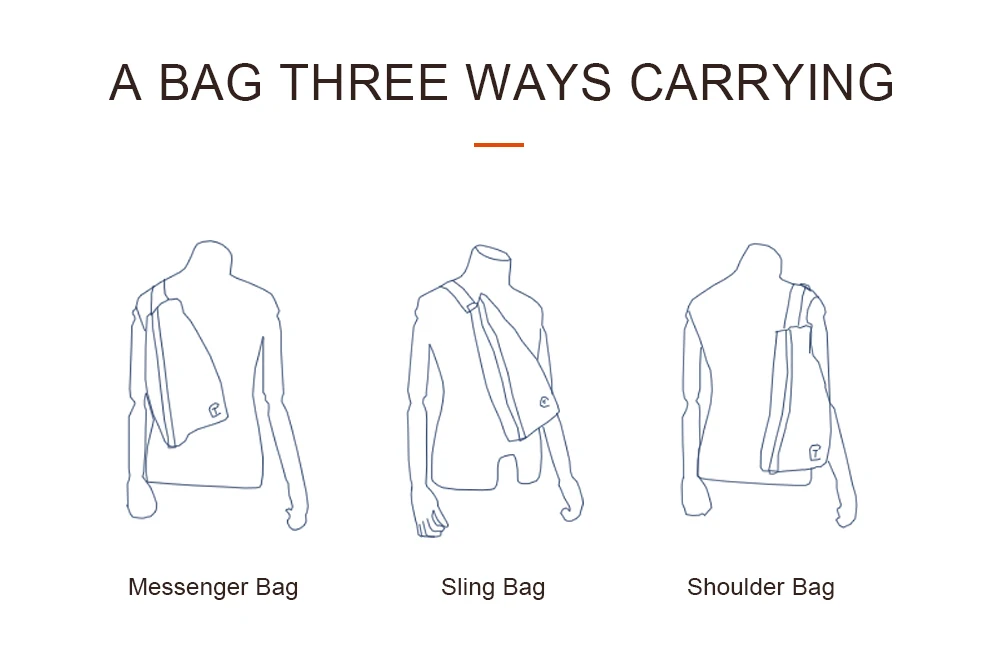 A BAG THREE WAYS CARRYING

Messenger Bag

Sling Bag

Shoulder Bag