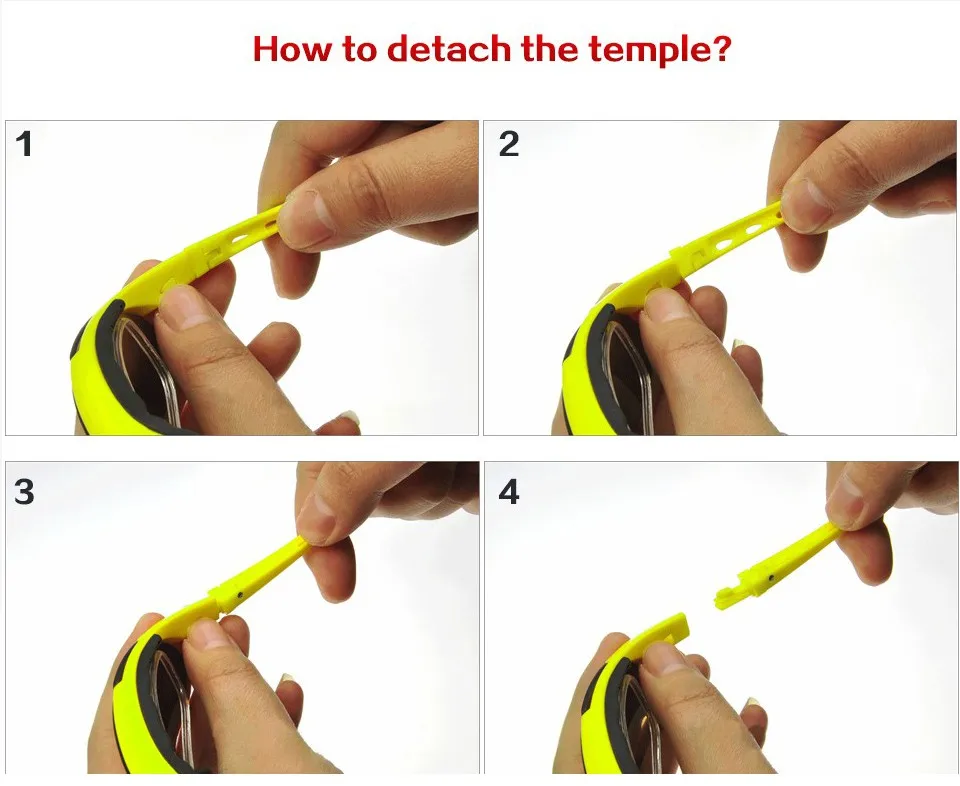 How to detach the temple?

1

2

3

4