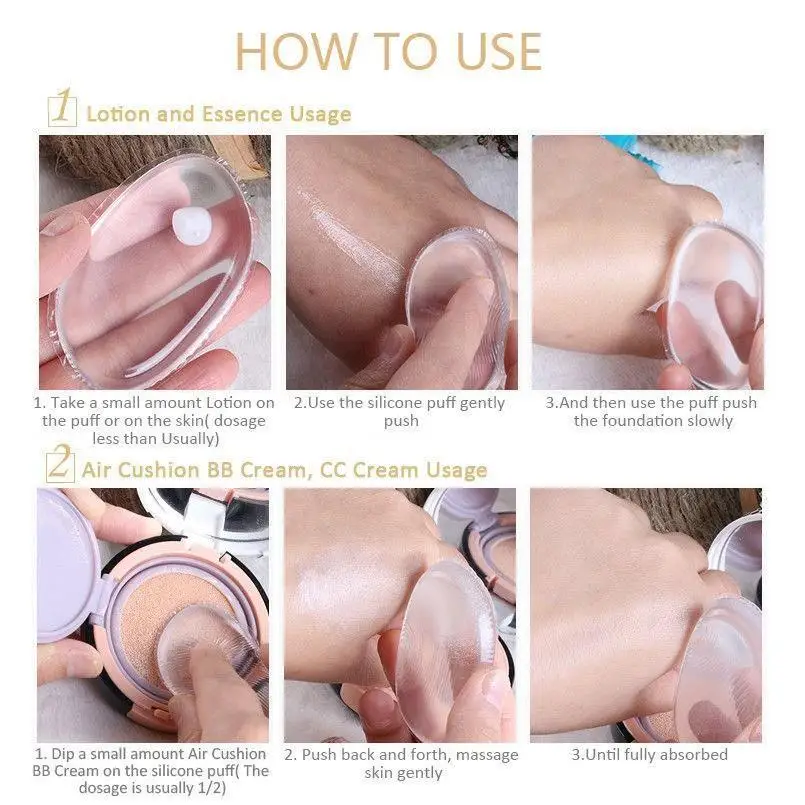 HOW TO USE

1 Lotion and Essence Usage

1. Take a small amount Lotion on the puff or on the skin( dosage less than Usually)

2.Use the silicone puff gently push

3.And then use the puff push the foundation slowly

2 Air Cushion BB Cream, CC Cream Usage

1. Dip a small amount Air Cushion BB Cream on the silicone puff( The dosage is usually 1/2)

2. Push back and forth, massage skin gently

3.Until fully absorbed