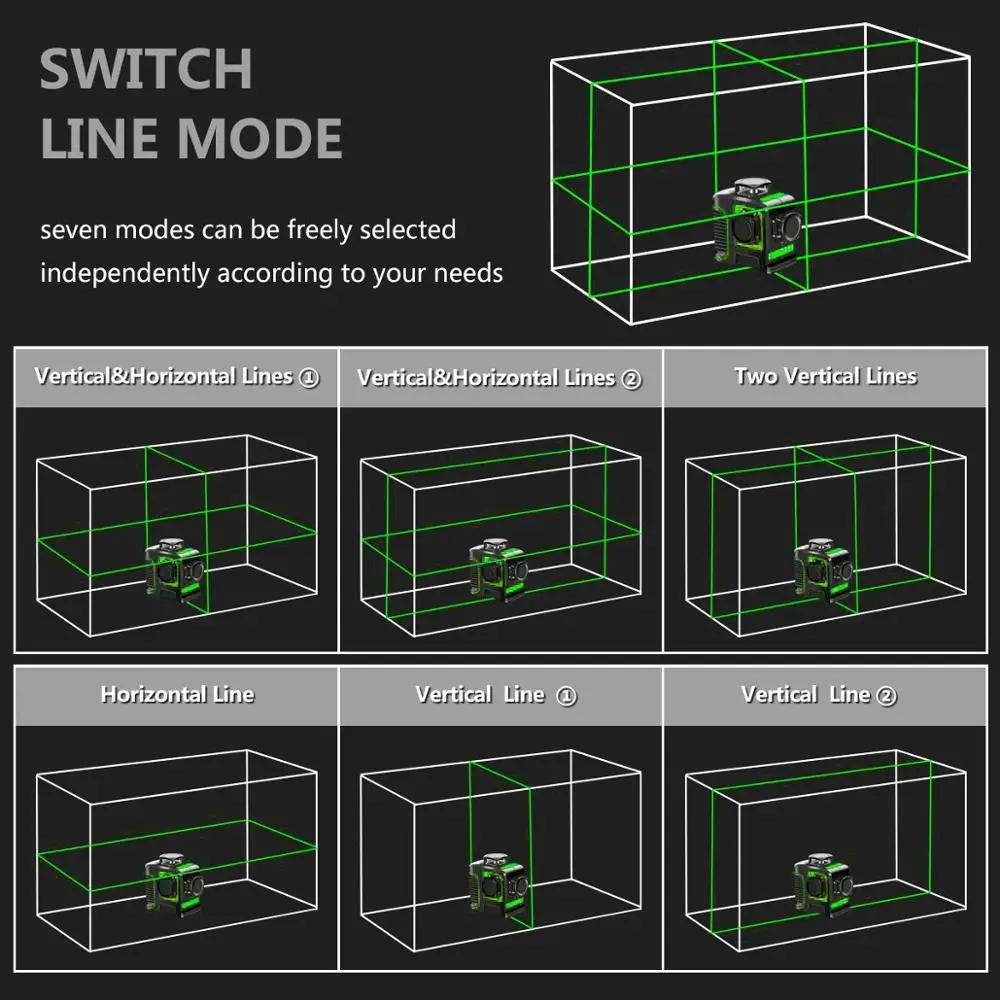 SWITCH
LINE MODE

seven modes can be freely selected independently according to your needs

Vertical&Horizontal Lines ①

Vertical&Horizontal Lines ②

Two Vertical Lines

Horizontal Line

Vertical Line ①

Vertical Line ②