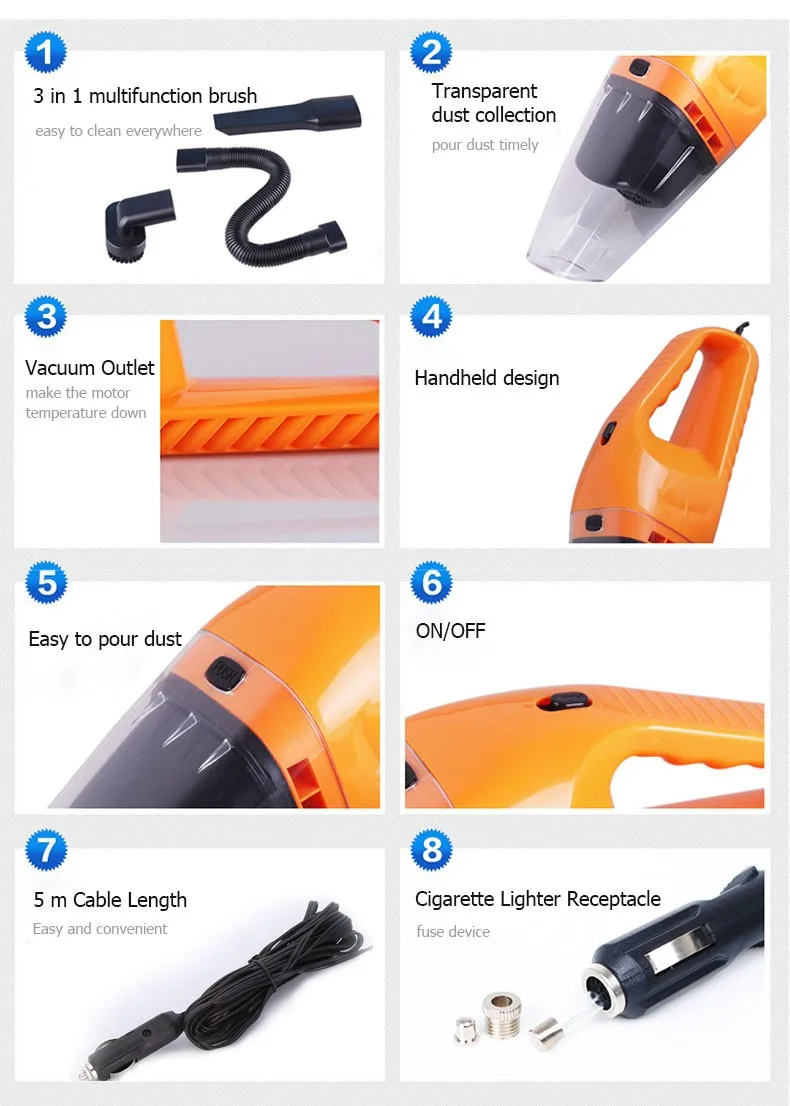 1
3 in 1 multifunction brush
easy to clean everywhere

2
Transparent dust collection
pour dust timely

3
Vacuum Outlet
make the motor temperature down

4
Handheld design

5
Easy to pour dust
PUSH

6
ON/OFF

7
5 m Cable Length
Easy and convenient

8
Cigarette Lighter Receptacle
fuse device