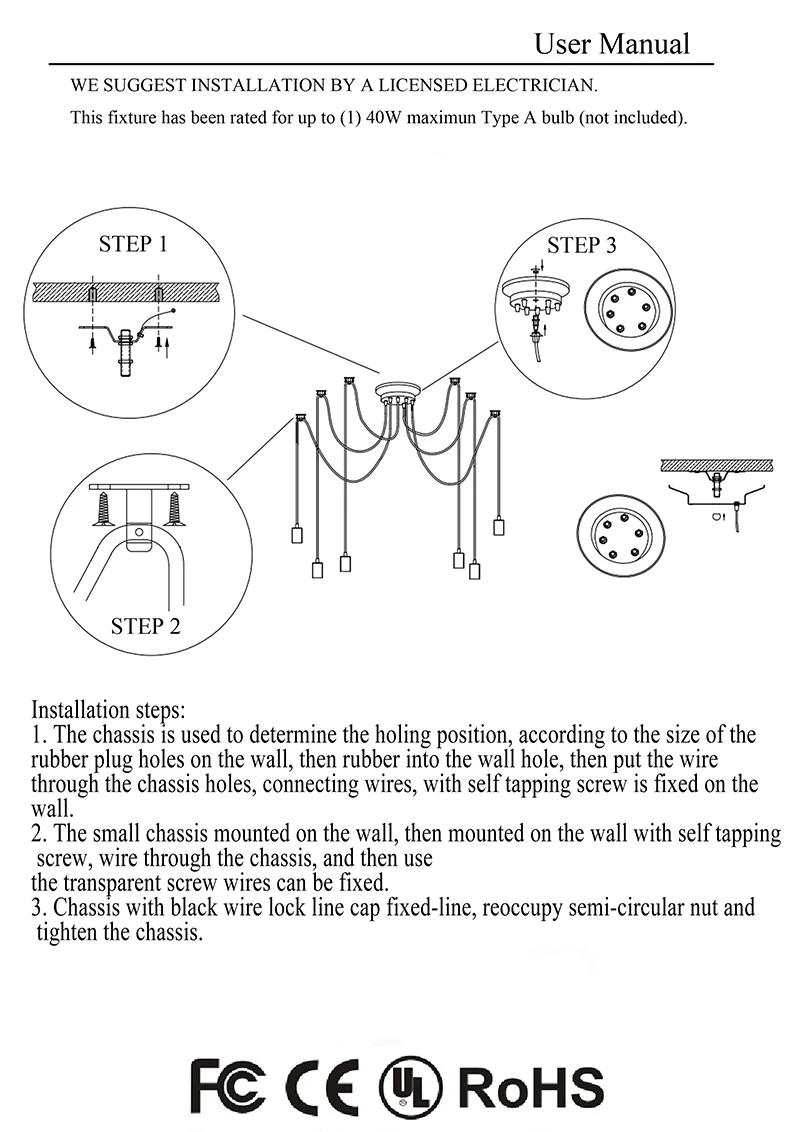 User Manual

WE SUGGEST INSTALLATION BY A LICENSED ELECTRICIAN.

This fixture has been rated for up to (1) 40W maximun Type A bulb (not included).

STEP 1

STEP 3

STEP 2

Installation steps:
1. The chassis is used to determine the holing position, according to the size of the rubber plug holes on the wall, then rubber into the wall hole, then put the wire through the chassis holes, connecting wires, with self tapping screw is fixed on the wall.
2. The small chassis mounted on the wall, then mounted on the wall with self tapping screw, wire through the chassis, and then use
the transparent screw wires can be fixed.
3. Chassis with black wire lock line cap fixed-line, reoccupy semi-circular nut and tighten the chassis.

FC CE UL RoHS