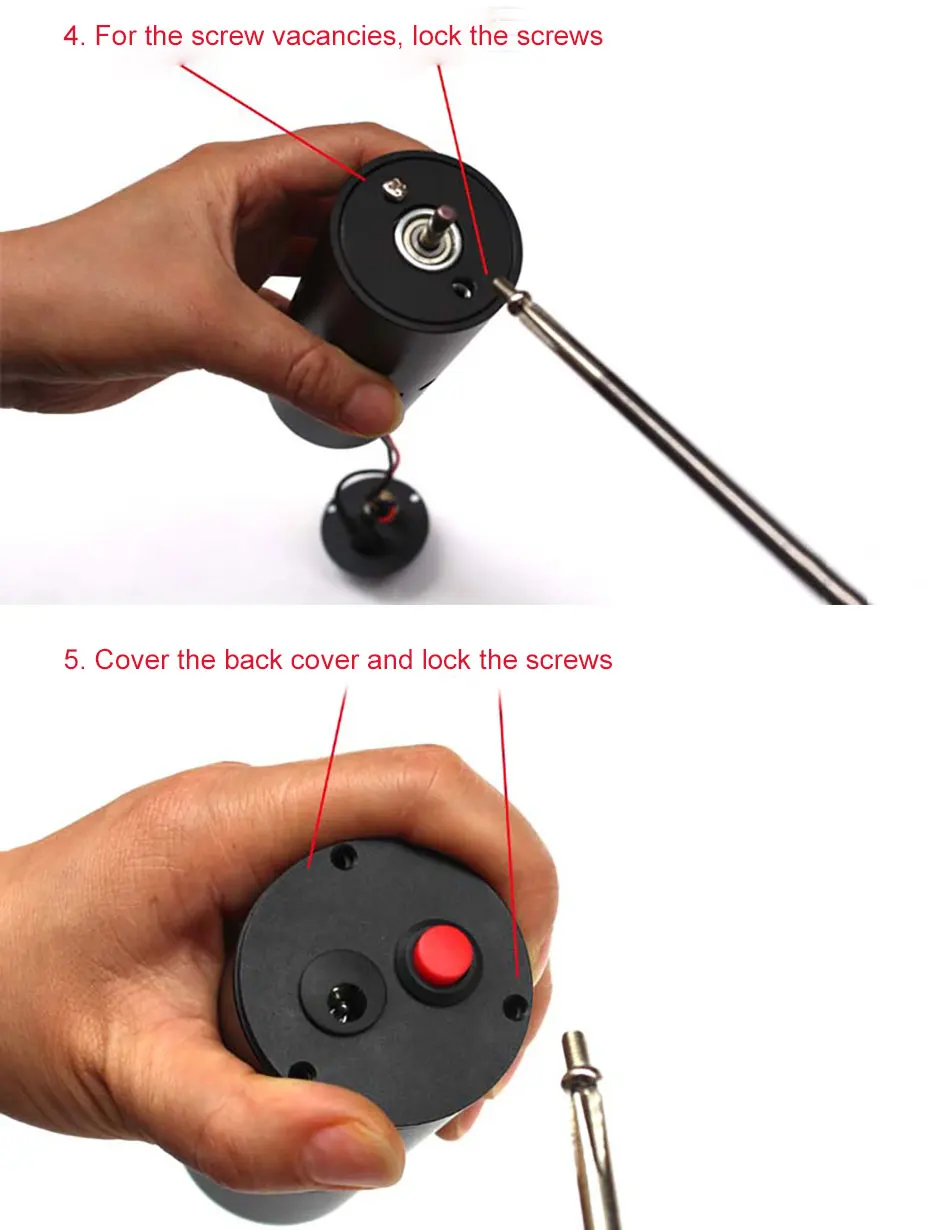 4. For the screw vacancies, lock the screws

5. Cover the back cover and lock the screws