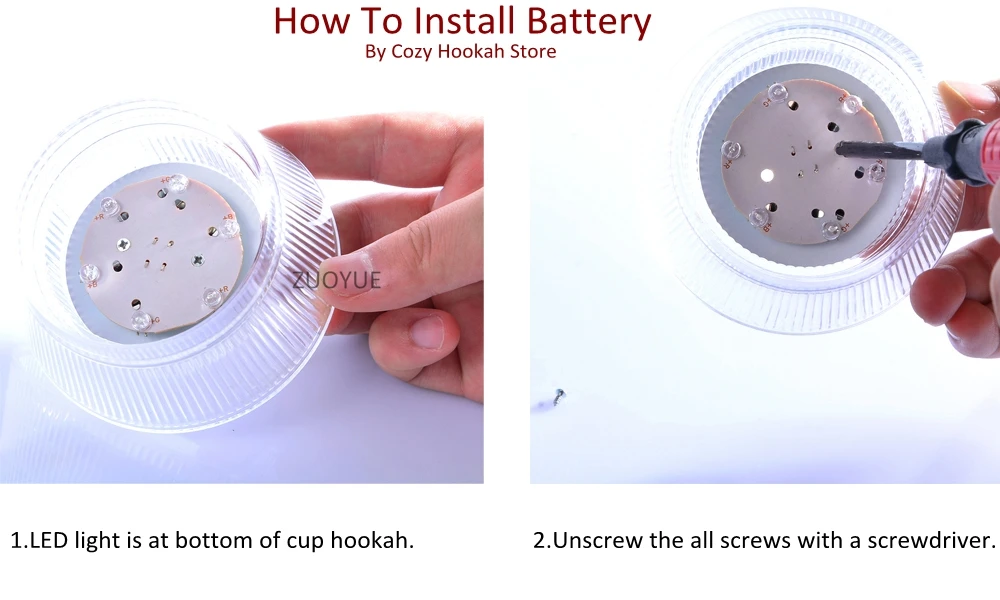 How To Install Battery
By Cozy Hookah Store

ZUOYUE

1.LED light is at bottom of cup hookah.

2.Unscrew the all screws with a screwdriver.