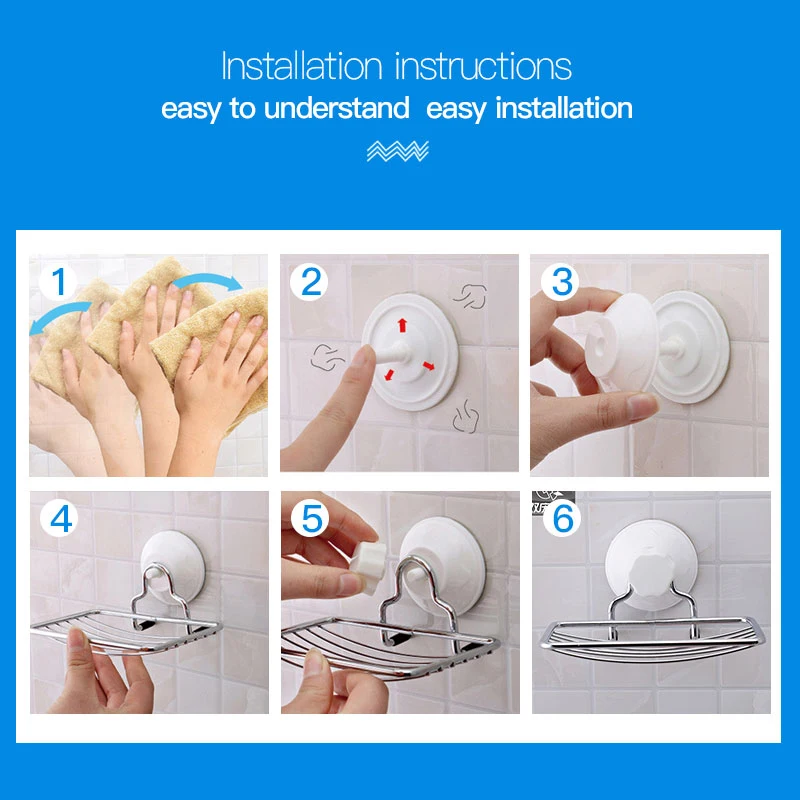 Installation instructions

easy to understand  easy installation

1

2

3

4

5

6