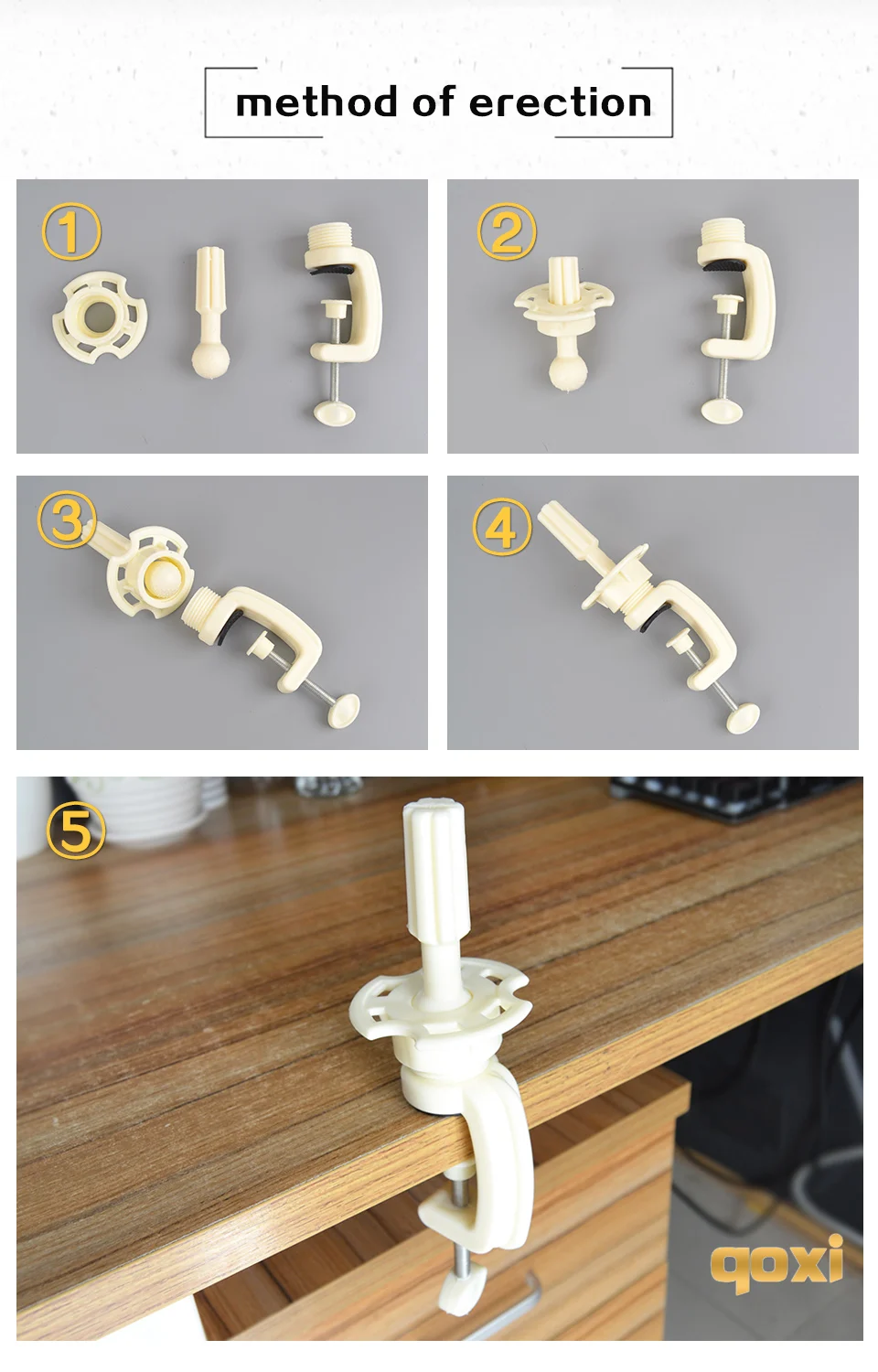 method of erection

①

②

③

④

⑤

qoxi