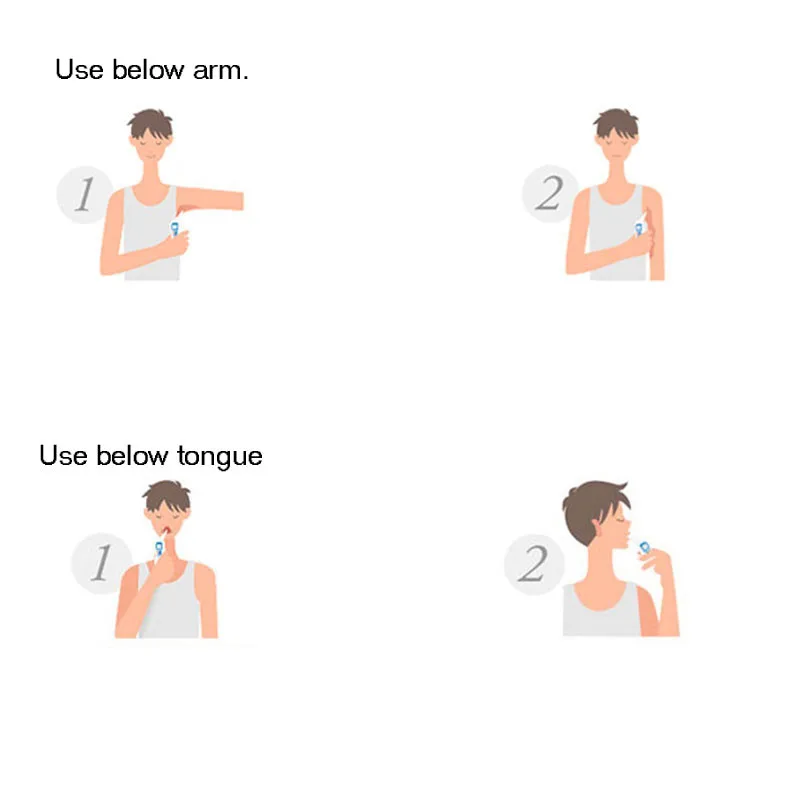 Use below arm.

1

2

Use below tongue

1

2