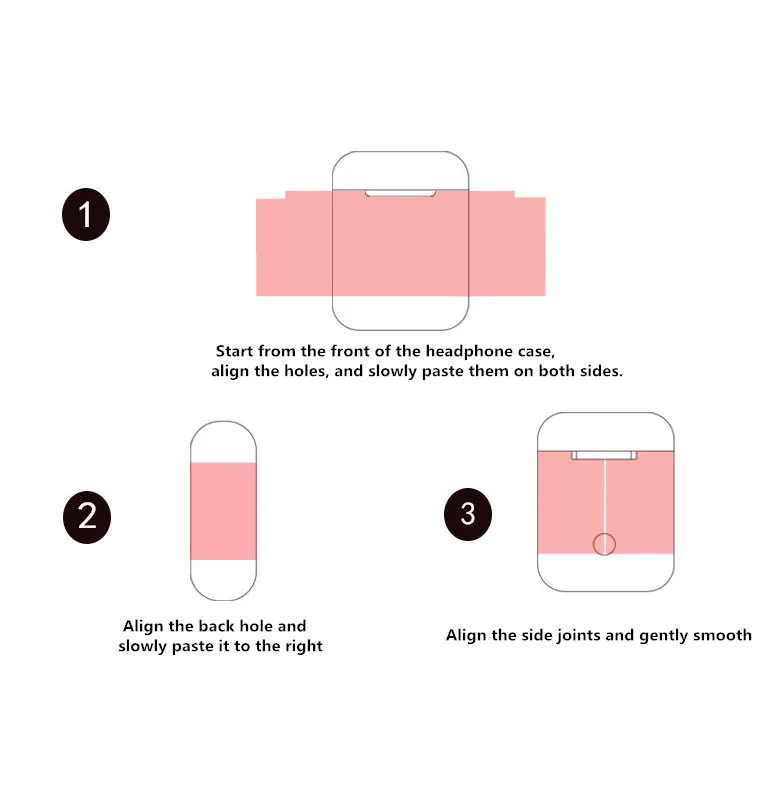 1

Start from the front of the headphone case, align the holes, and slowly paste them on both sides.

2

Align the back hole and slowly paste it to the right

3

Align the side joints and gently smooth