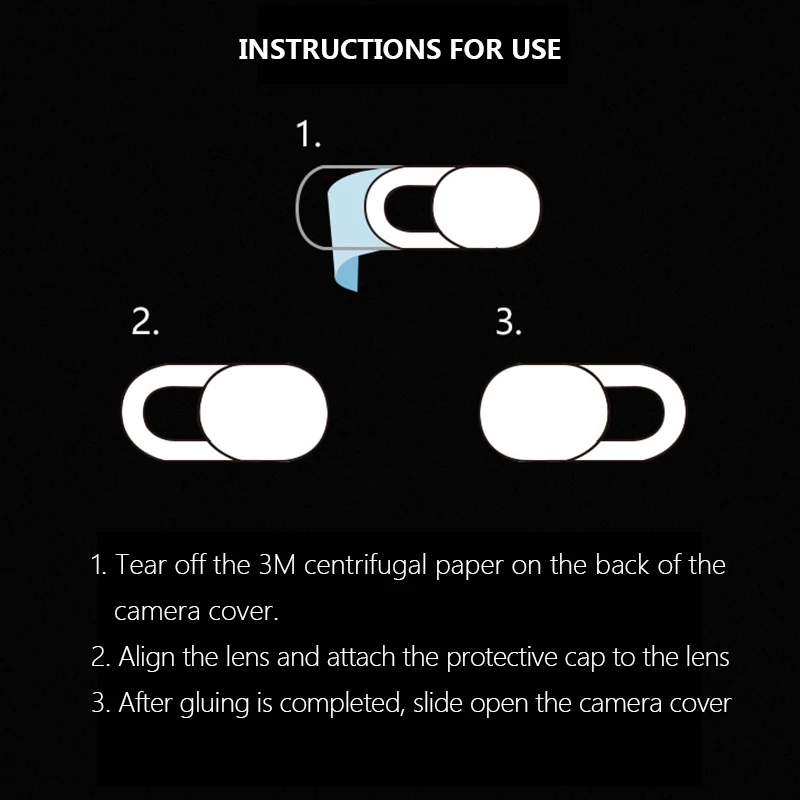 INSTRUCTIONS FOR USE

1.

2.

3.

1. Tear off the 3M centrifugal paper on the back of the camera cover.
2. Align the lens and attach the protective cap to the lens
3. After gluing is completed, slide open the camera cover