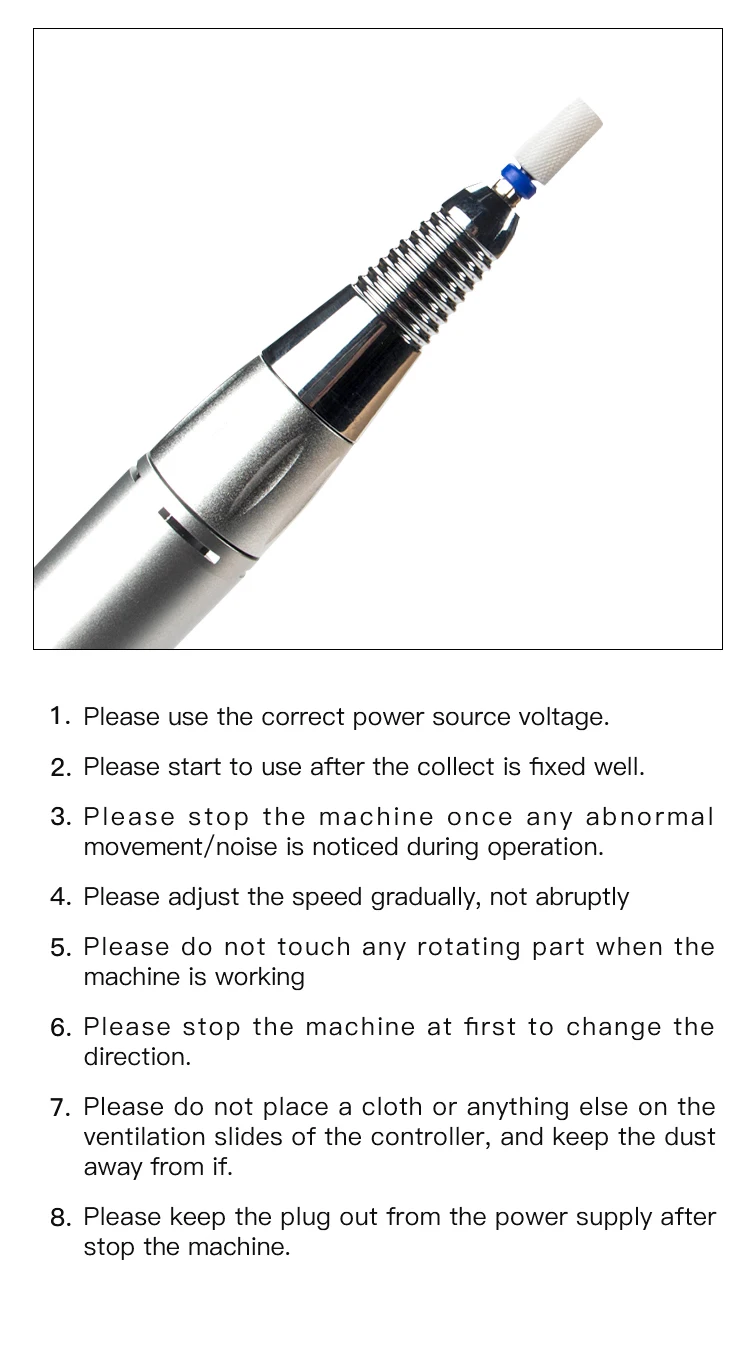 1. Please use the correct power source voltage.

2. Please start to use after the collect is fixed well.

3. Please stop the machine once any abnormal movement/noise is noticed during operation.

4. Please adjust the speed gradually, not abruptly

5. Please do not touch any rotating part when the machine is working

6. Please stop the machine at first to change the direction.

7. Please do not place a cloth or anything else on the ventilation slides of the controller, and keep the dust away from if.

8. Please keep the plug out from the power supply after stop the machine.