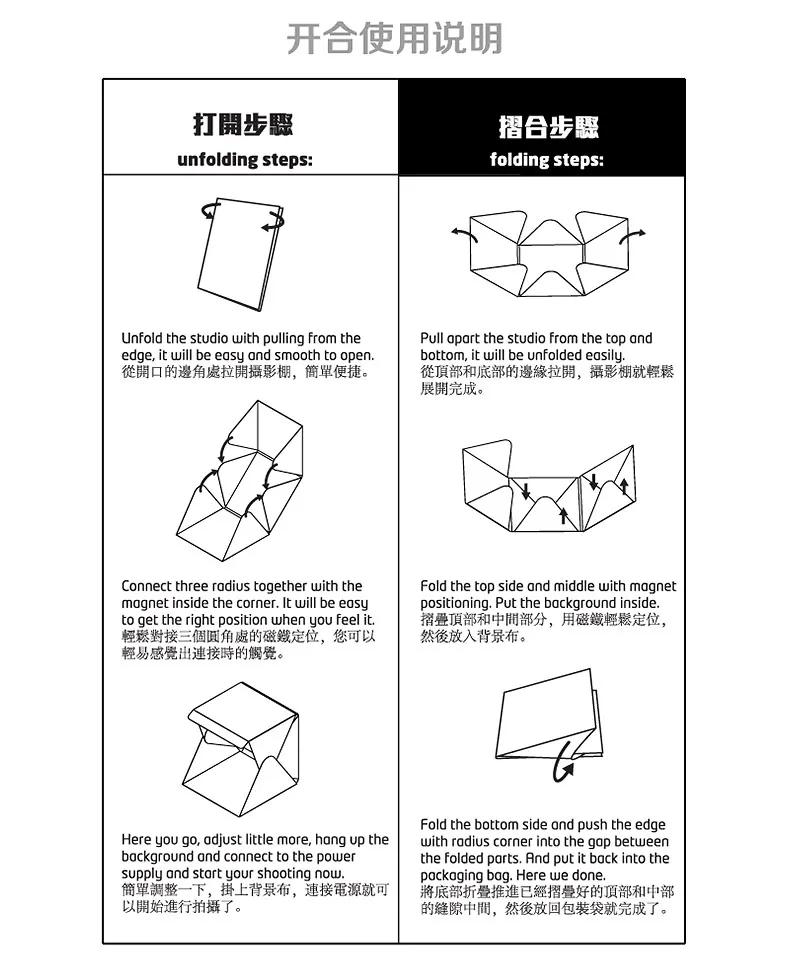 开合使用说明

打開步驟
unfolding steps:

Unfold the studio with pulling from the edge, it will be easy and smooth to open.
從開口的邊角處拉開攝影棚，簡單便捷。

Connect three radius together with the magnet inside the corner. It will be easy to get the right position when you feel it.
輕鬆對接三個圓角處的磁鐵定位，您可以輕易感覺出連接時的觸覺。

Here you go, adjust little more, hang up the background and connect to the power supply and start your shooting now.
簡單調整一下，掛上背景布，連接電源就可以開始進行拍攝了。

摺合步驟
folding steps:

Pull apart the studio from the top and bottom, it will be unfolded easily.
從頂部和底部的邊緣拉開，攝影棚就輕鬆展開完成。

Fold the top side and middle with magnet positioning. Put the background inside.
摺疊頂部和中間部分，用磁鐵輕鬆定位，然後放入背景布。

Fold the bottom side and push the edge with radius corner into the gap between the folded parts. And put it back into the packaging bag. Here we done.
將底部折疊推進已經摺疊好的頂部和中部的縫隙中間，然後放回包裝袋就完成了。