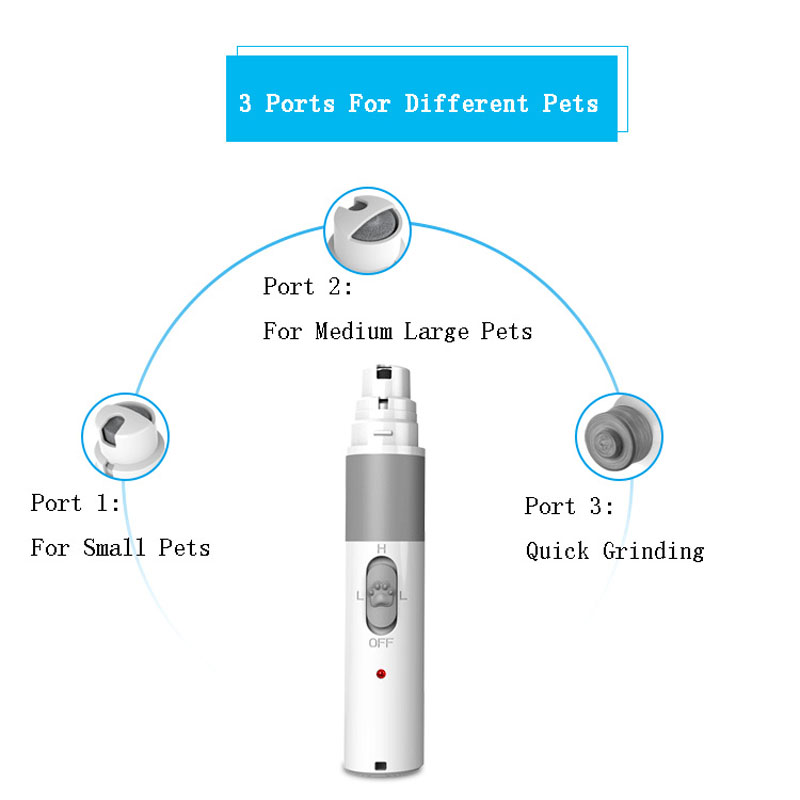 3 Ports For Different Pets

Port 2:
For Medium Large Pets

Port 1:
For Small Pets

Port 3:
Quick Grinding

H
L L
OFF