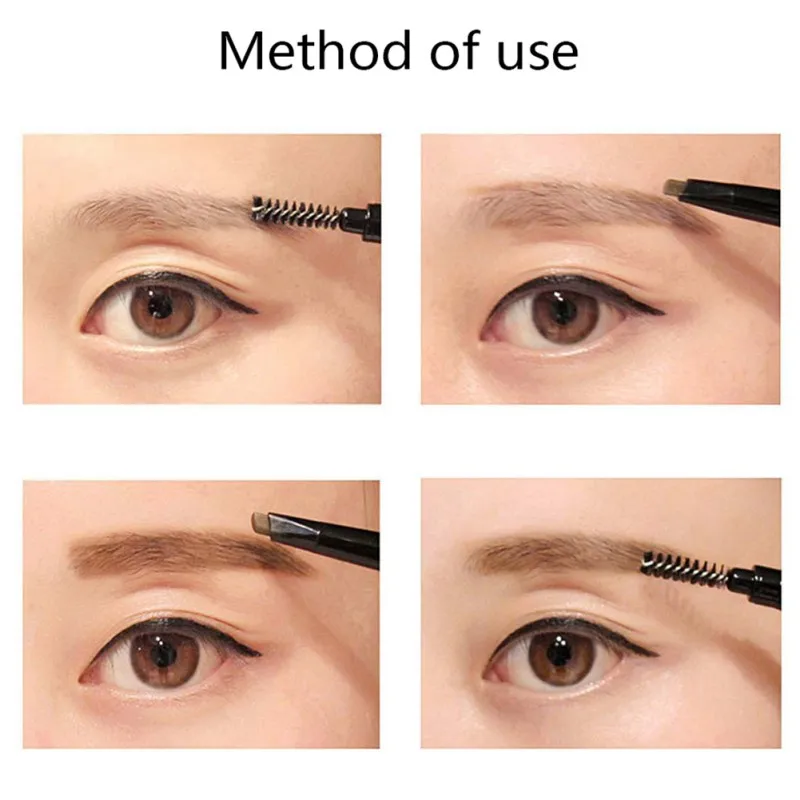 Method of use