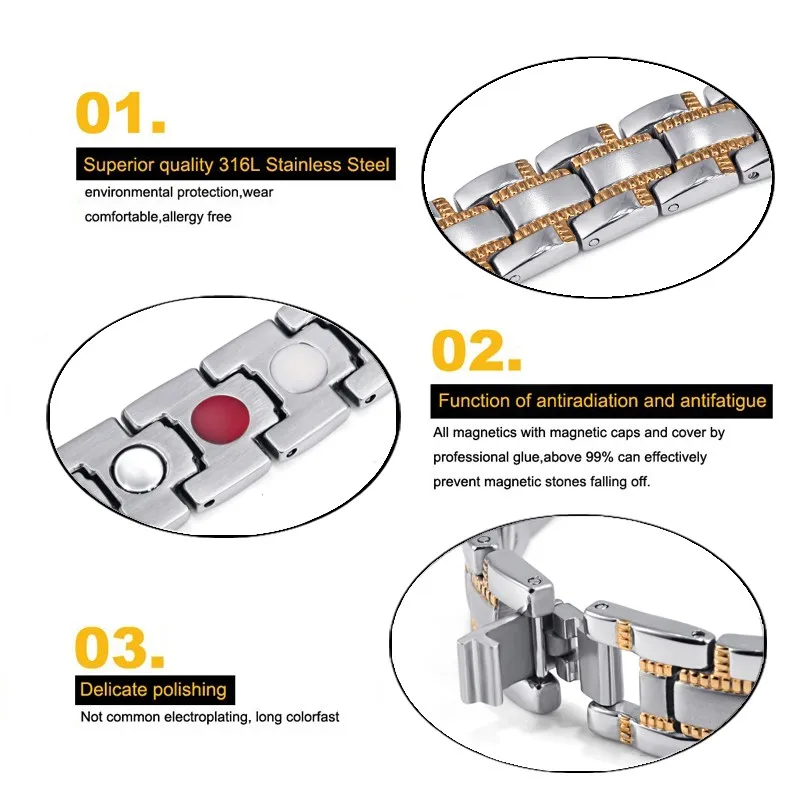 01.

Superior quality 316L Stainless Steel

environmental protection,wear comfortable,allergy free

02.

Function of antiradiation and antifatigue

All magnetics with magnetic caps and cover by professional glue,above 99% can effectively prevent magnetic stones falling off.

03.

Delicate polishing

Not common electroplating, long colorfast