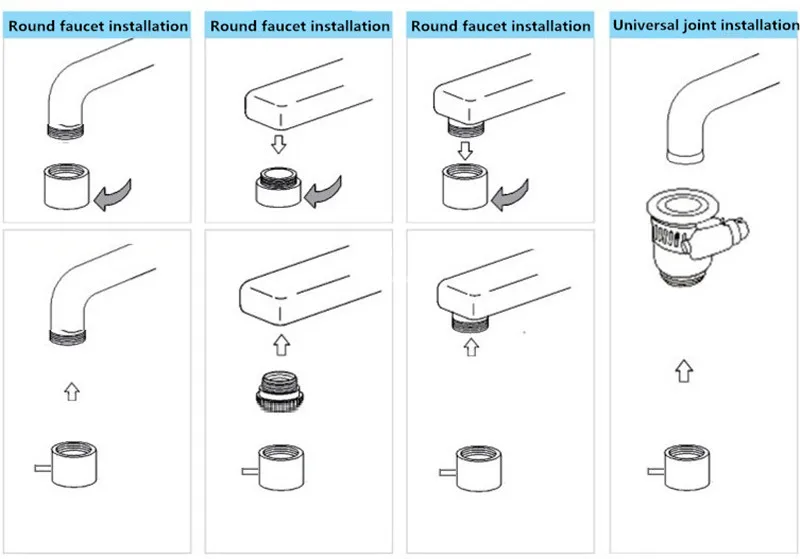 Round faucet installation

Round faucet installation

Round faucet installation

Universal joint installation