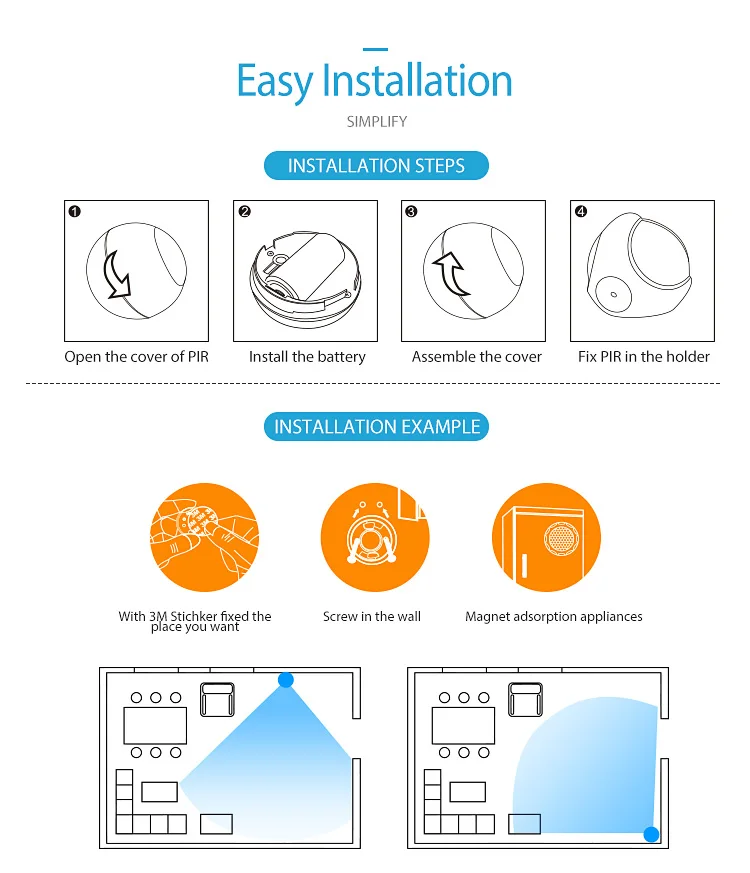 Easy Installation

SIMPLIFY

INSTALLATION STEPS

❶ Open the cover of PIR

❷ Install the battery

❸ Assemble the cover

❹ Fix PIR in the holder

INSTALLATION EXAMPLE

With 3M Stichker fixed the place you want

Screw in the wall

Magnet adsorption appliances