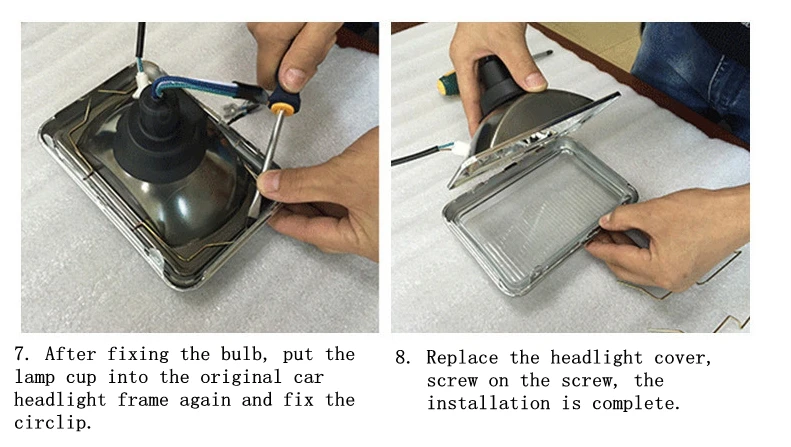 7. After fixing the bulb, put the lamp cup into the original car headlight frame again and fix the circlip.

8. Replace the headlight cover, screw on the screw, the installation is complete.