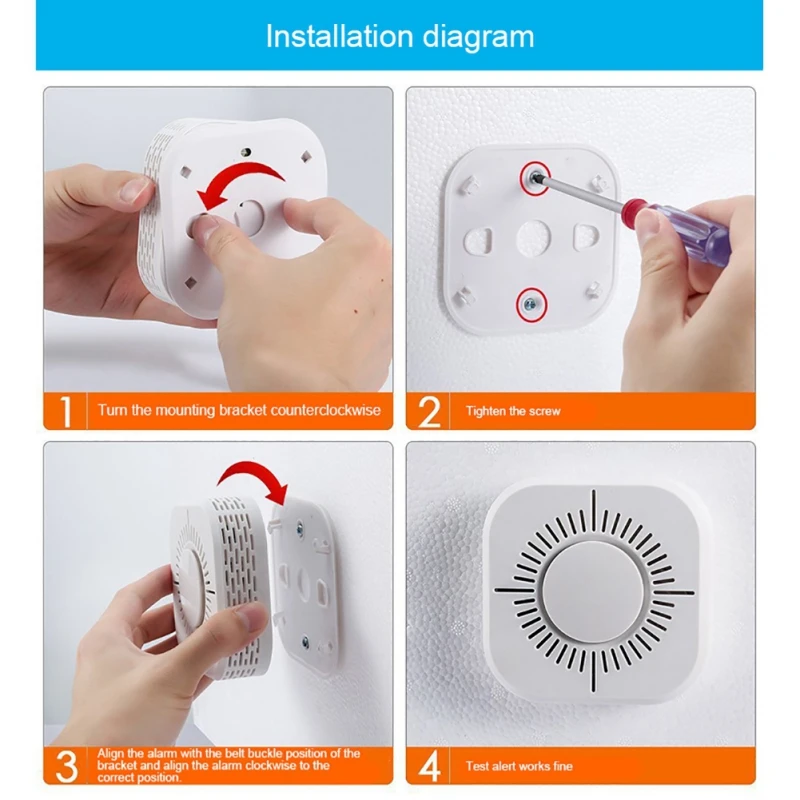 Installation diagram

1 Turn the mounting bracket counterclockwise

2 Tighten the screw

3 Align the alarm with the belt buckle position of the bracket and align the alarm clockwise to the correct position.

4 Test alert works fine