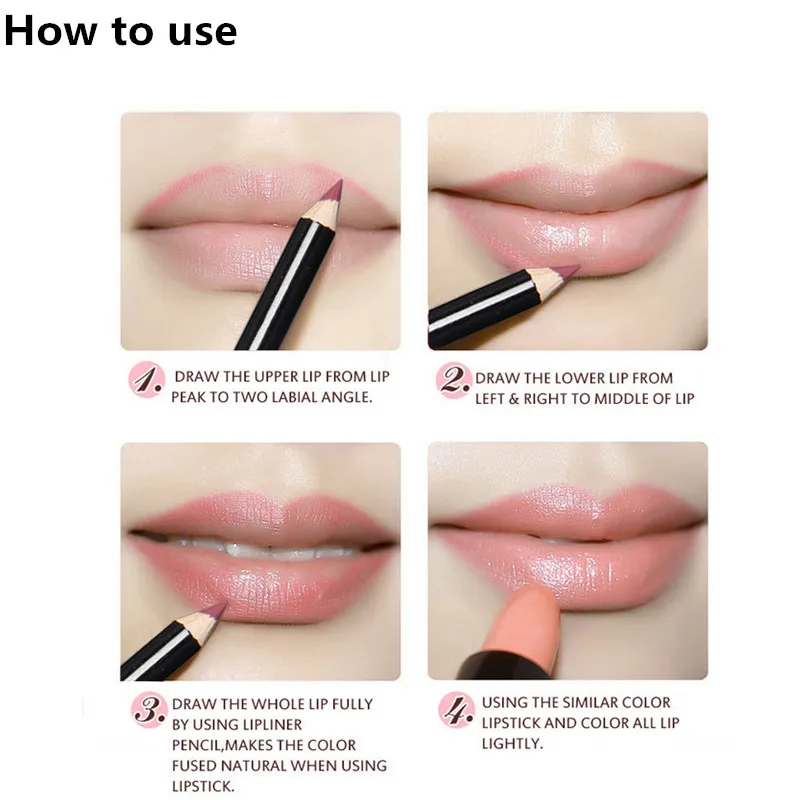 How to use

1. DRAW THE UPPER LIP FROM LIP PEAK TO TWO LABIAL ANGLE.

2. DRAW THE LOWER LIP FROM LEFT & RIGHT TO MIDDLE OF LIP

3. DRAW THE WHOLE LIP FULLY BY USING LIPLINER PENCIL,MAKES THE COLOR FUSED NATURAL WHEN USING LIPSTICK.

4. USING THE SIMILAR COLOR LIPSTICK AND COLOR ALL LIP LIGHTLY.