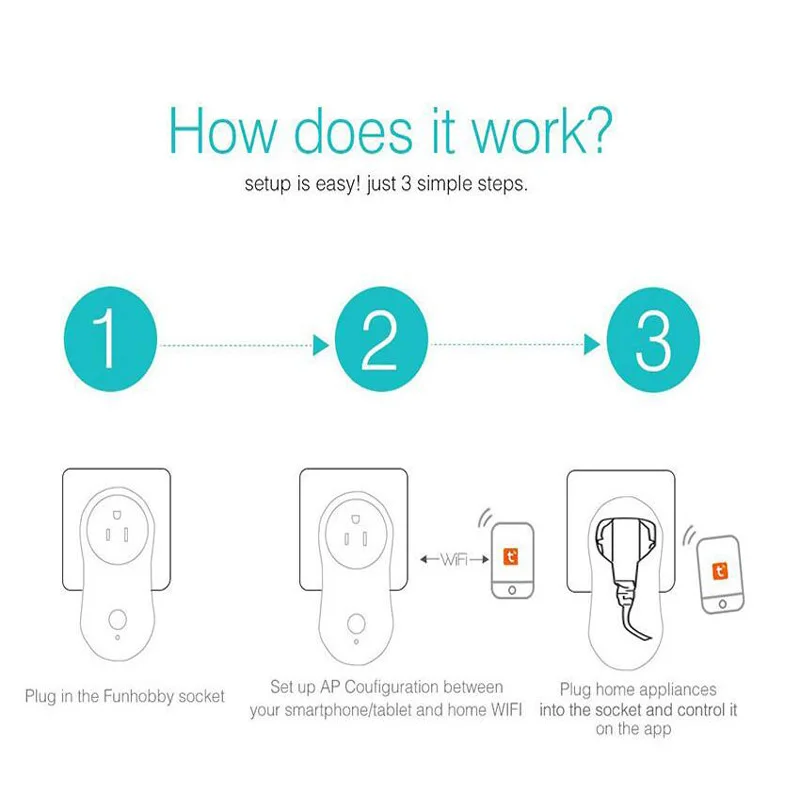 How does it work?

setup is easy! just 3 simple steps.

1

2

3

WiFi

Plug in the Funhobby socket

Set up AP Coufiguration between your smartphone/tablet and home WIFI

Plug home appliances into the socket and control it on the app