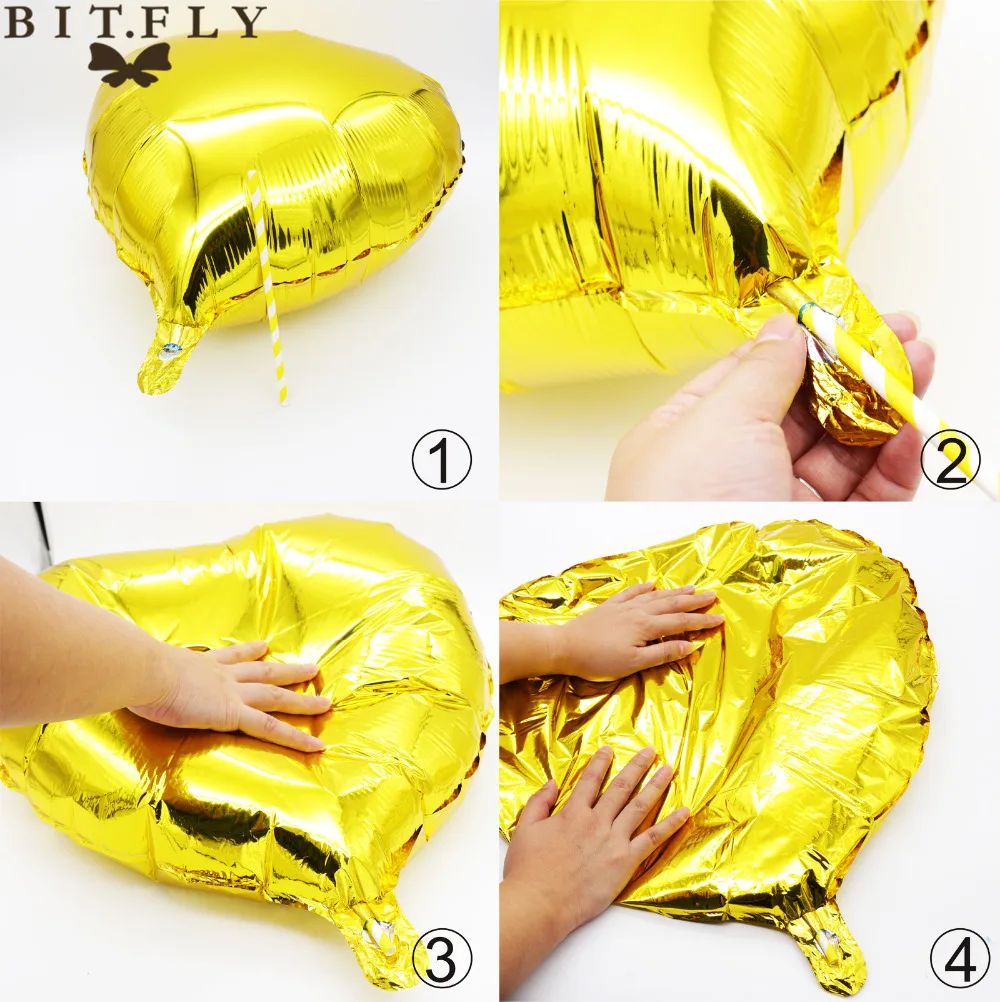 BIT.FLY

①

②

③

④