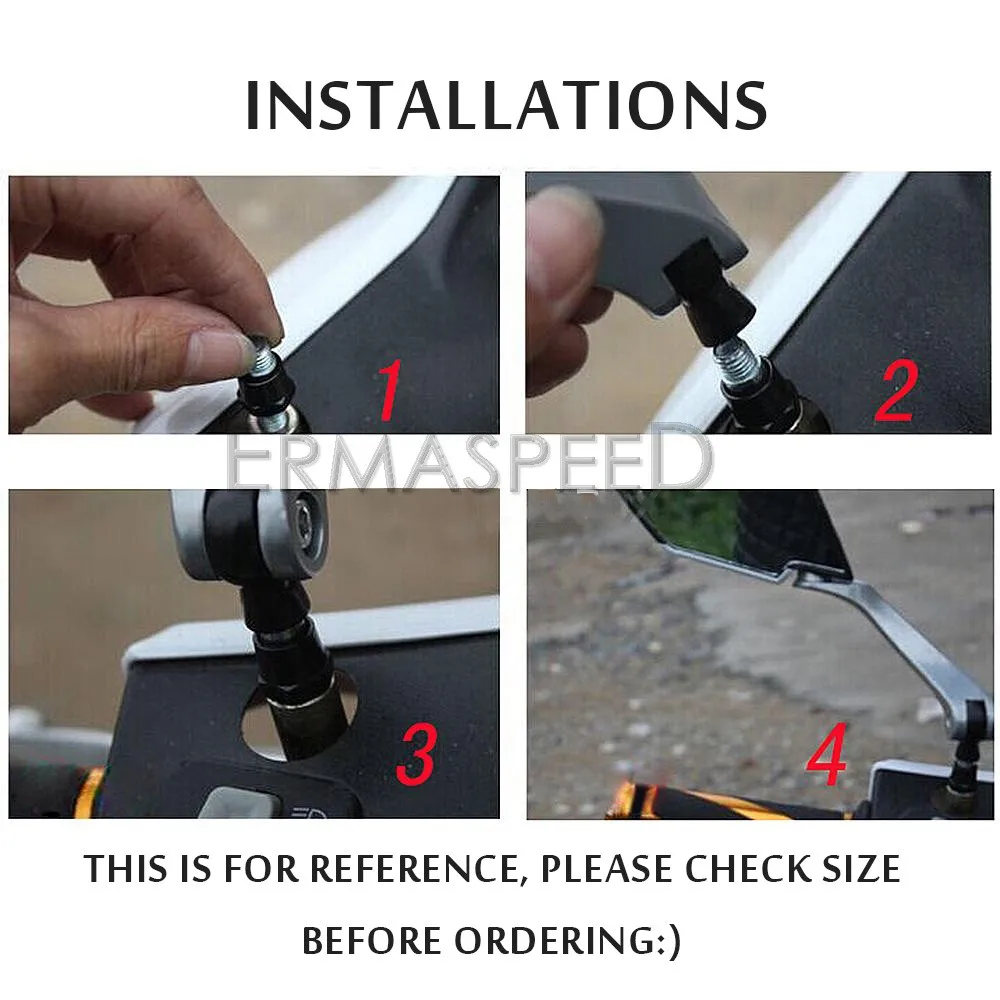 INSTALLATIONS

1

2

ERMASPEED

3

4

THIS IS FOR REFERENCE, PLEASE CHECK SIZE BEFORE ORDERING:)