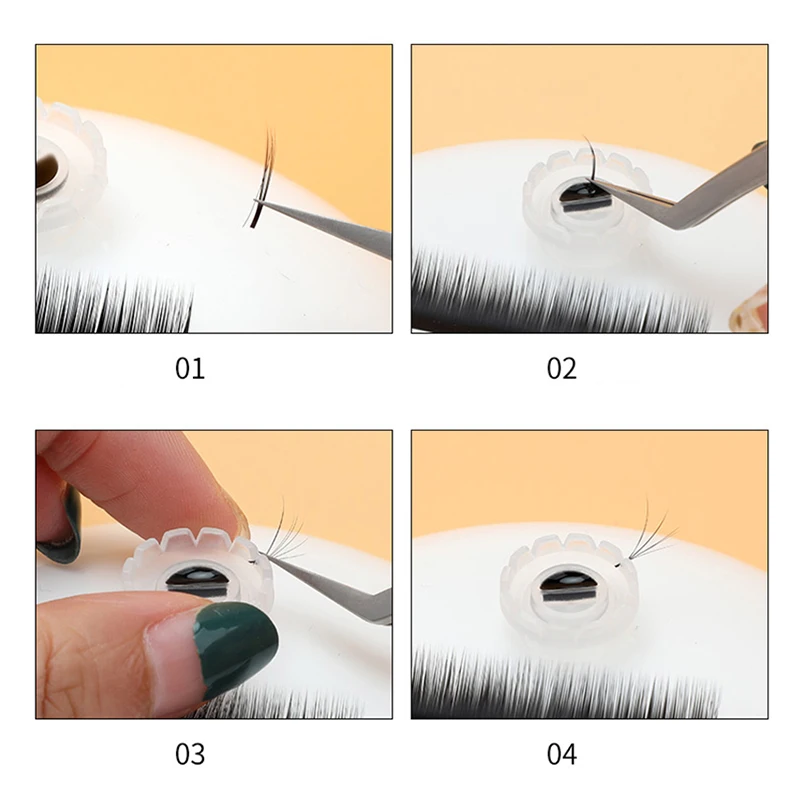 01

02

03

04