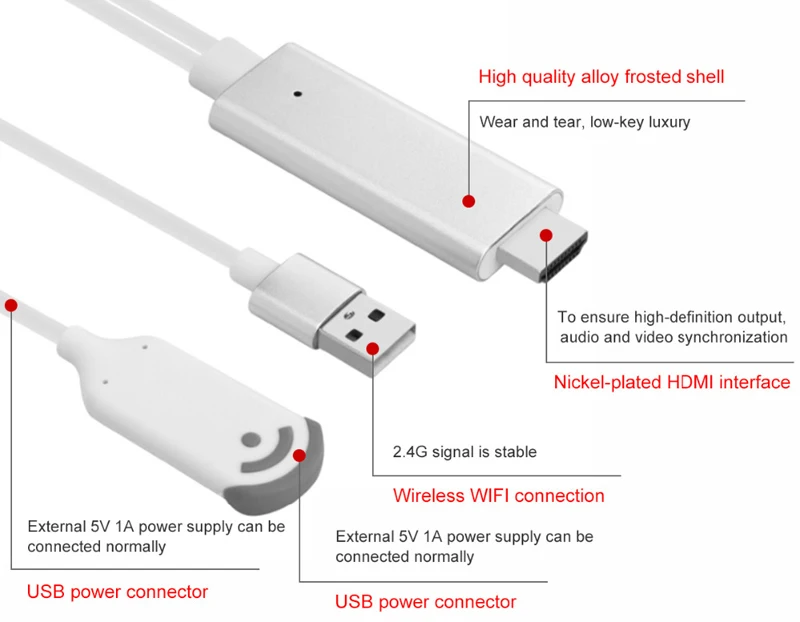 High quality alloy frosted shell

Wear and tear, low-key luxury

To ensure high-definition output, audio and video synchronization

Nickel-plated HDMI interface

2.4G signal is stable

Wireless WIFI connection

External 5V 1A power supply can be connected normally

USB power connector

External 5V 1A power supply can be connected normally

USB power connector