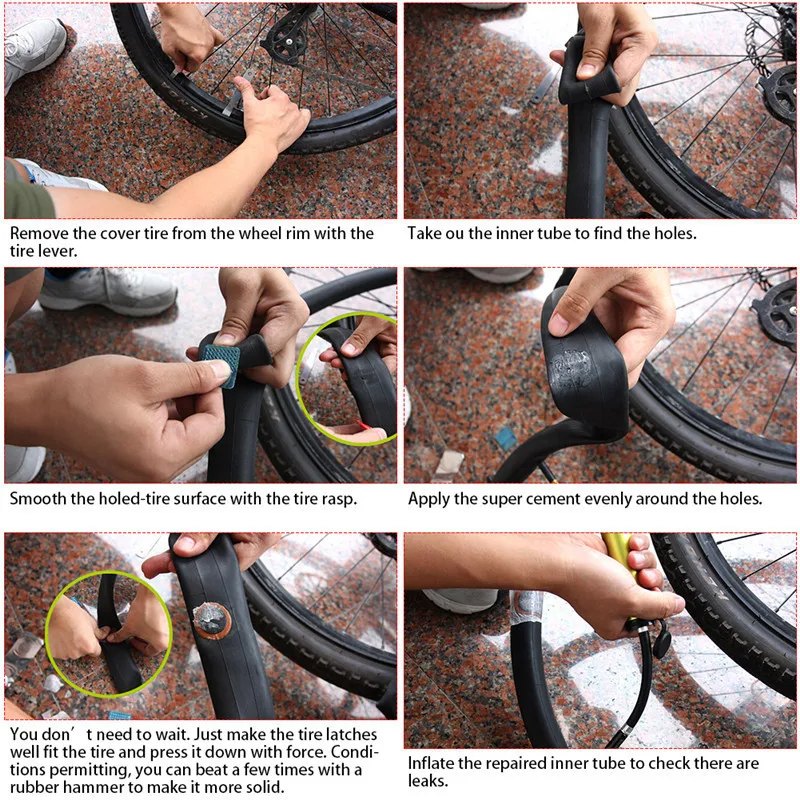 Remove the cover tire from the wheel rim with the tire lever.

Take ou the inner tube to find the holes.

Smooth the holed-tire surface with the tire rasp.

Apply the super cement evenly around the holes.

You don’t need to wait. Just make the tire latches well fit the tire and press it down with force. Conditions permitting, you can beat a few times with a rubber hammer to make it more solid.

Inflate the repaired inner tube to check there are leaks.