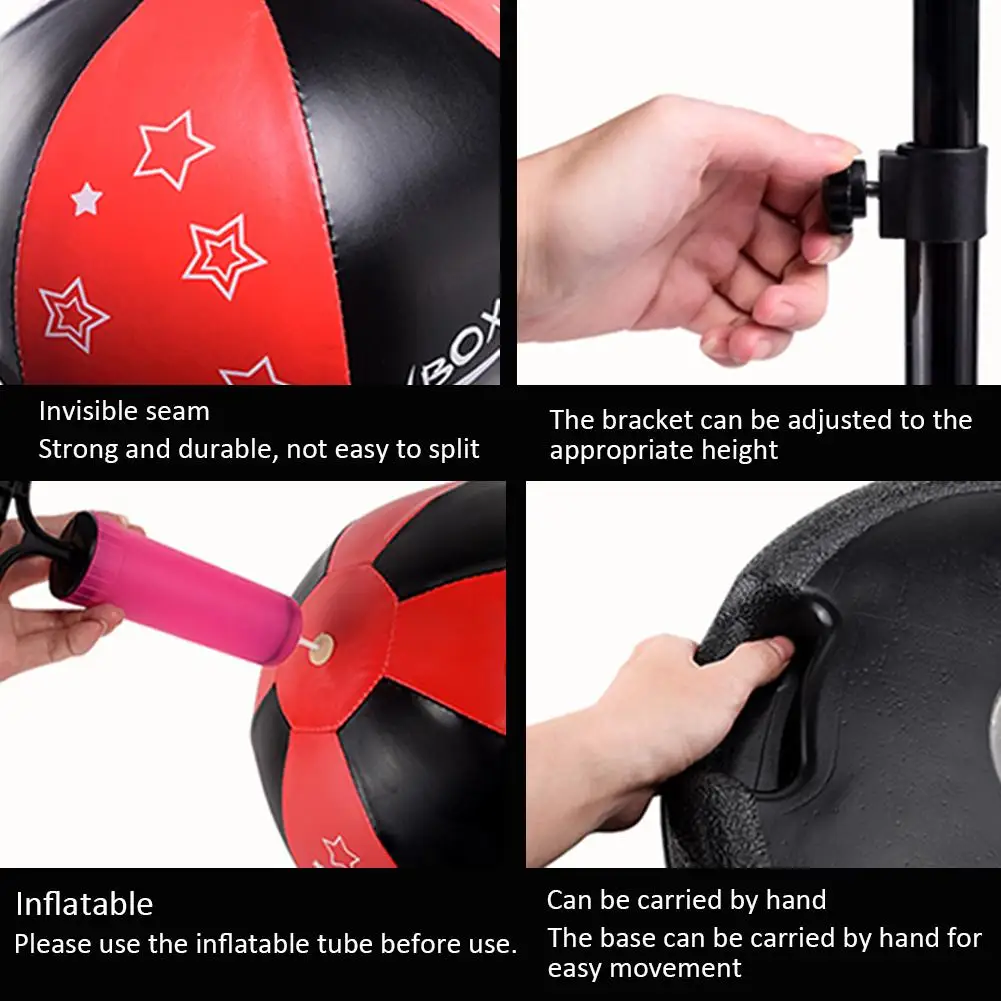 BOX

Invisible seam
Strong and durable, not easy to split

The bracket can be adjusted to the appropriate height

Inflatable
Please use the inflatable tube before use.

Can be carried by hand
The base can be carried by hand for easy movement