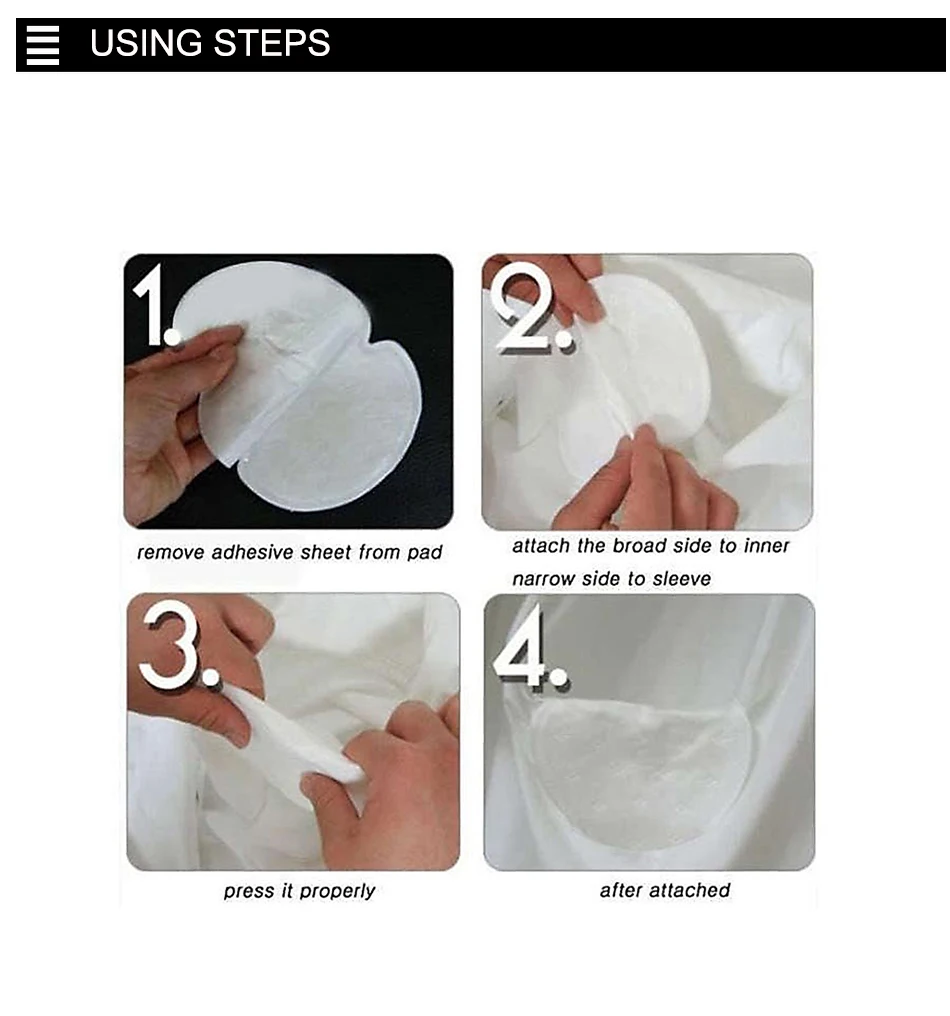 USING STEPS

1.

remove adhesive sheet from pad

2.

attach the broad side to inner narrow side to sleeve

3.

press it properly

4.

after attached