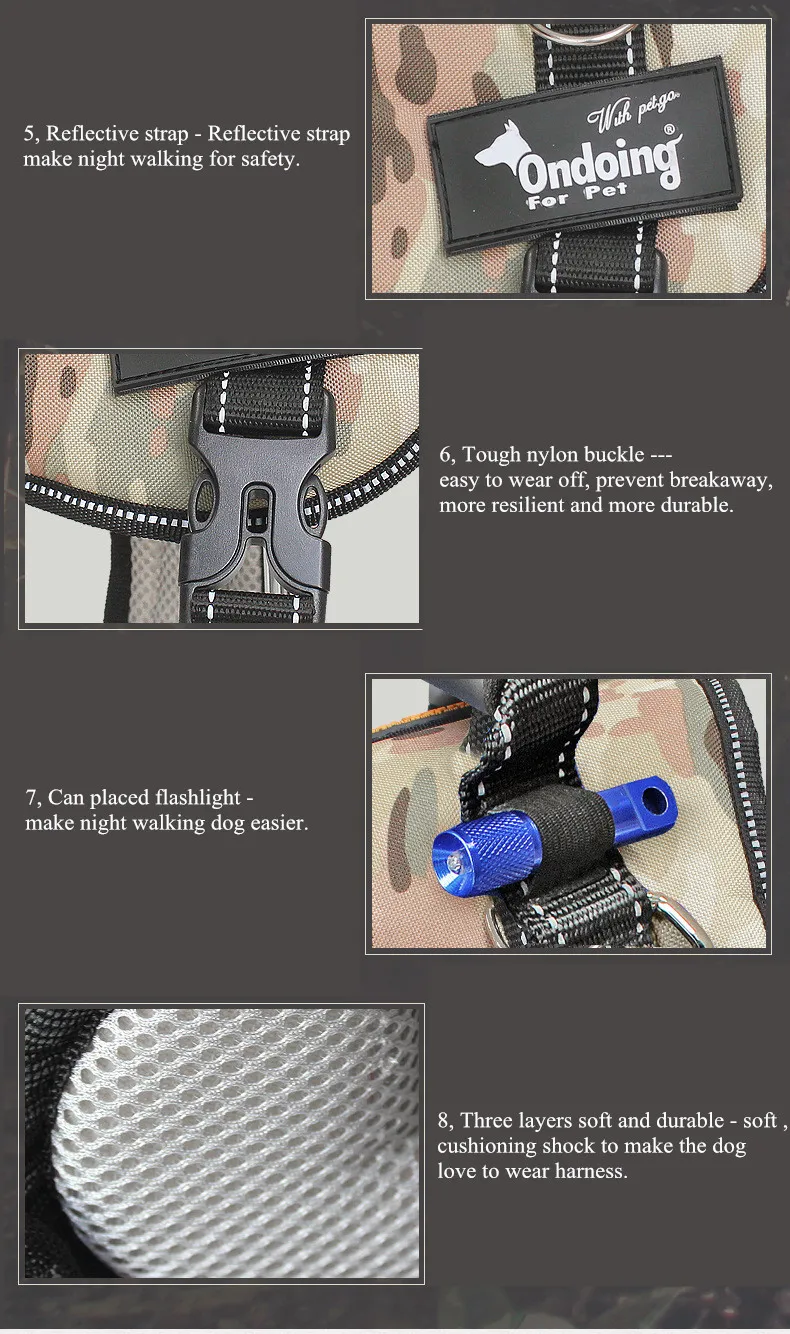 5, Reflective strap - Reflective strap make night walking for safety.

With pet-go
Ondoing®
For Pet

6, Tough nylon buckle --- easy to wear off, prevent breakaway, more resilient and more durable.

7, Can placed flashlight - make night walking dog easier.

8, Three layers soft and durable - soft , cushioning shock to make the dog love to wear harness.