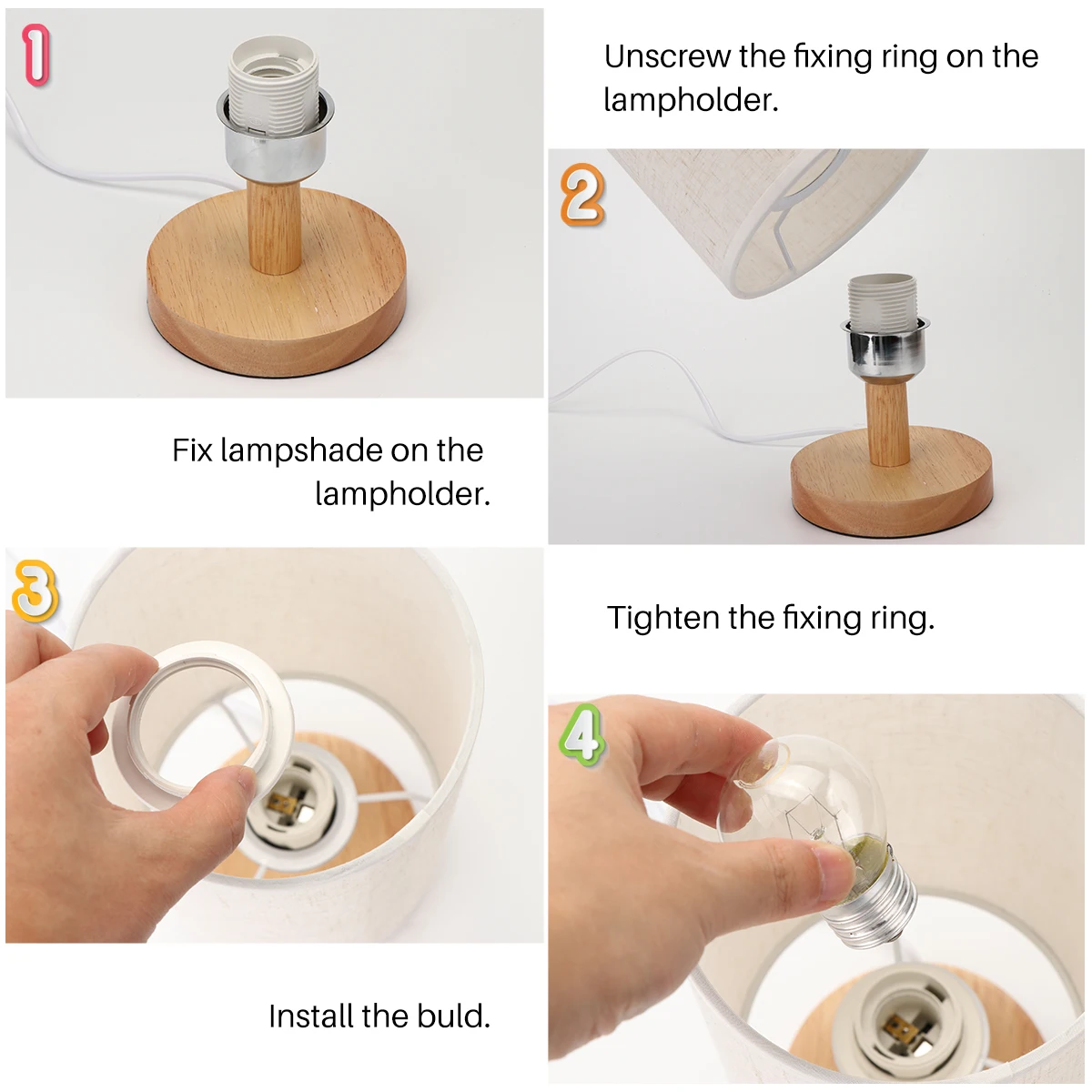 1

Unscrew the fixing ring on the lampholder.

2

Fix lampshade on the lampholder.

3

Tighten the fixing ring.

4

Install the buld.